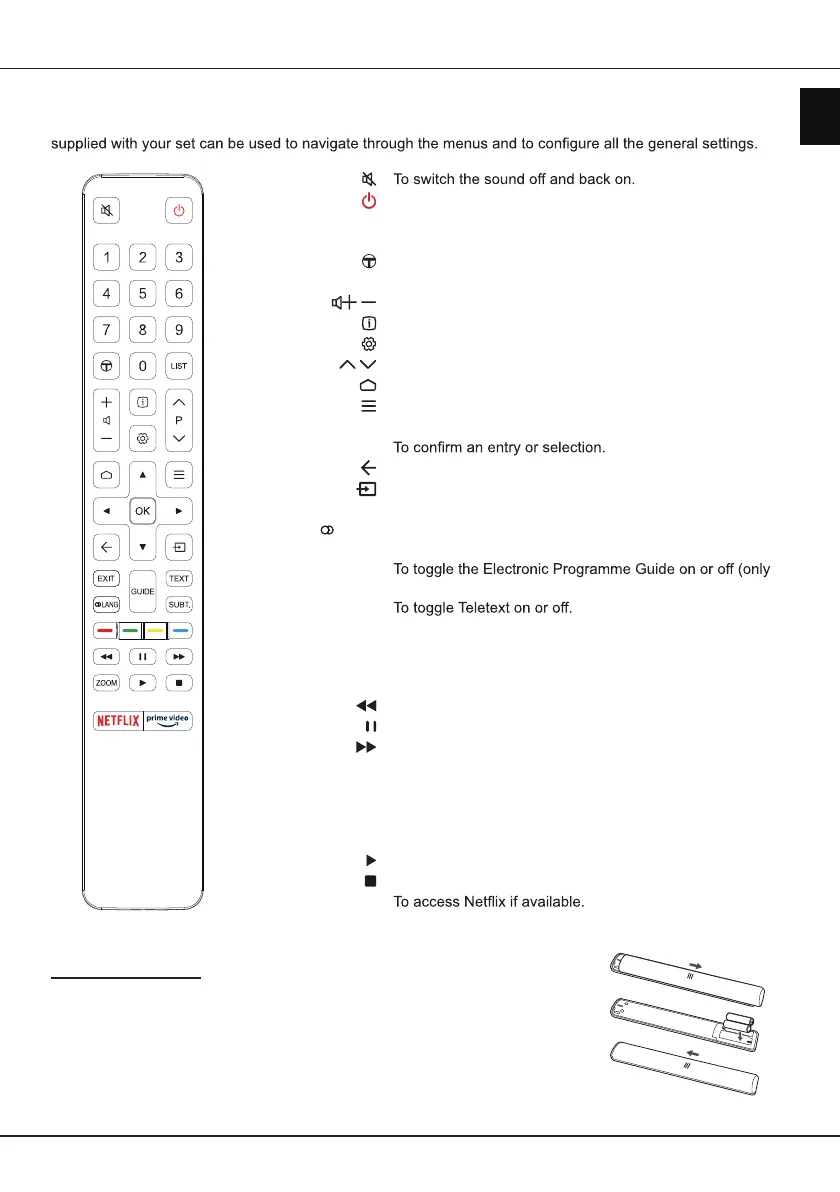 supplied with your set can be used to navigate through the menus and to configure all the general settings.

1 2 3
4 5 6
7 8 9
0 LIST
P
OK
EXIT GUIDE TEXT
LANG SUBT.
ZOOM
NETFLIX prime video

To switch the sound off and back on.

To confirm an entry or selection.

To toggle the Electronic Programme Guide on or off (only

To toggle Teletext on or off.

To access Netflix if available.