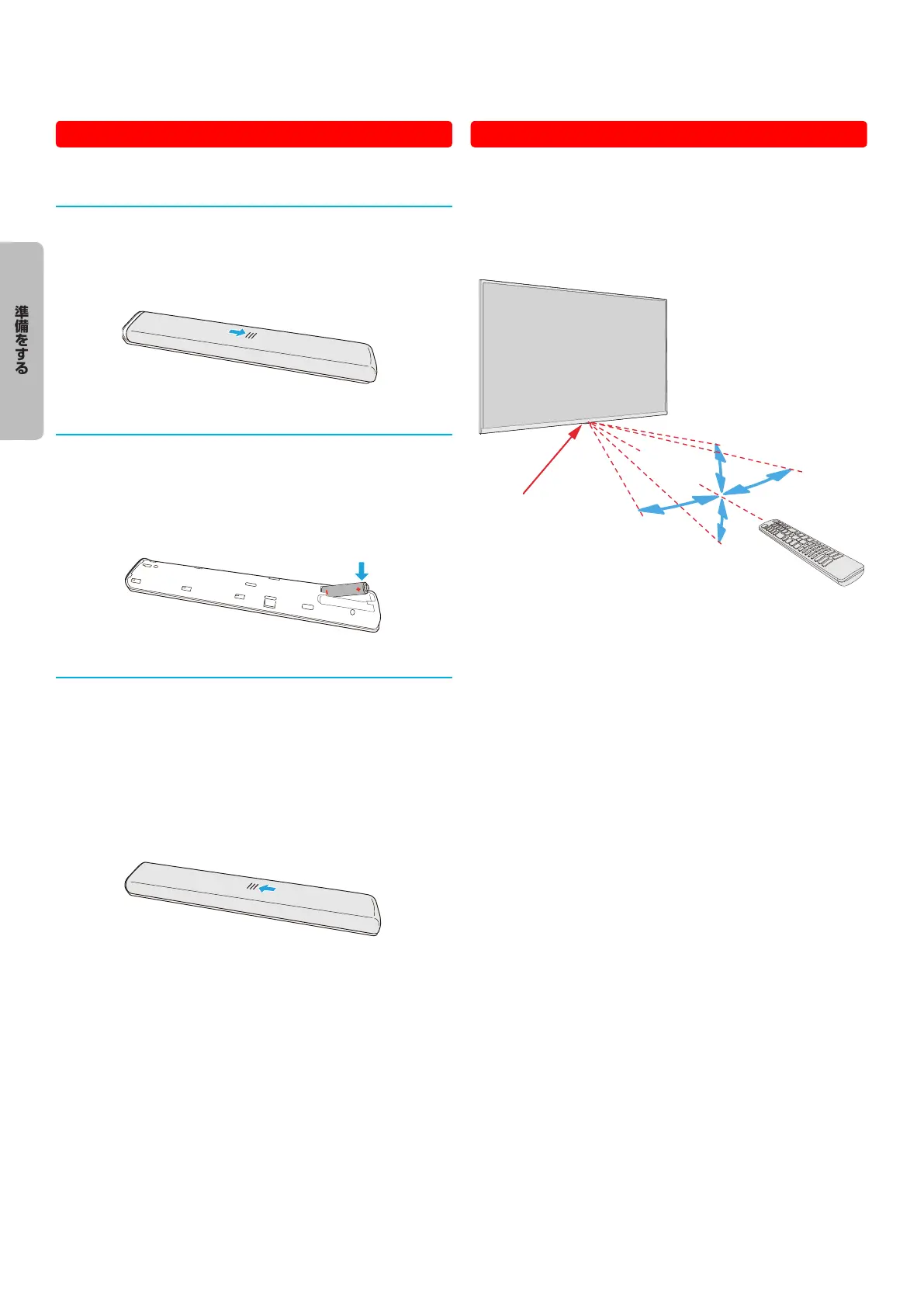 準備をする