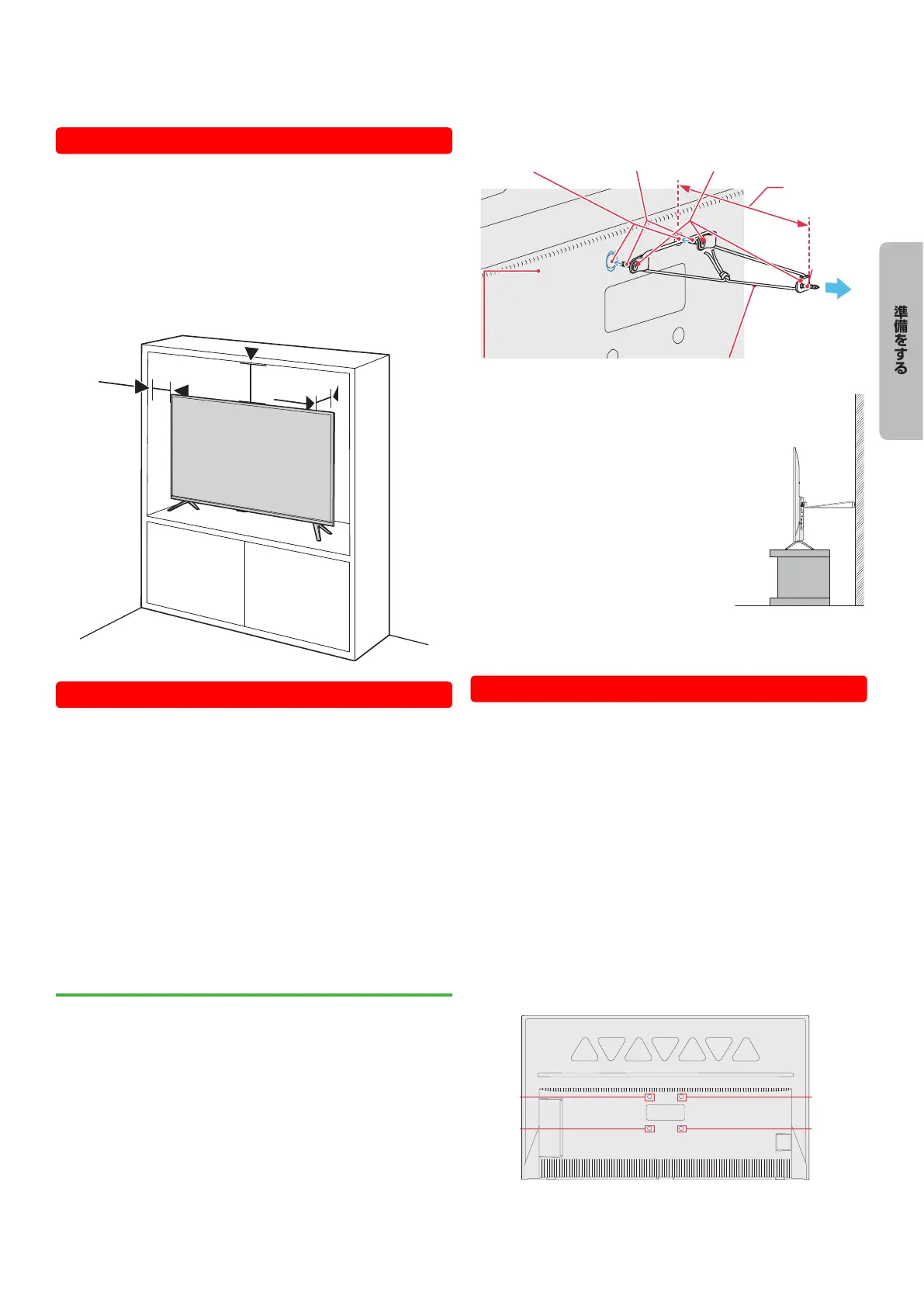 準備をする