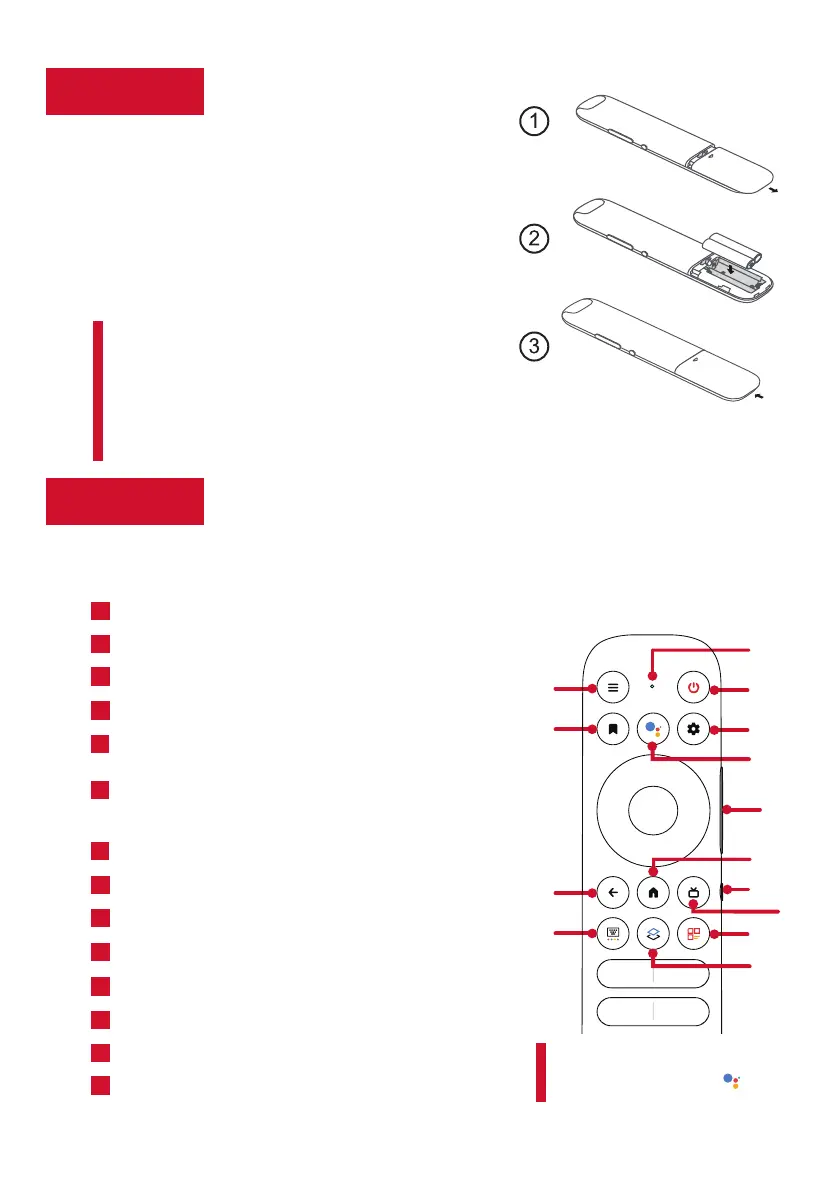 1
2
3