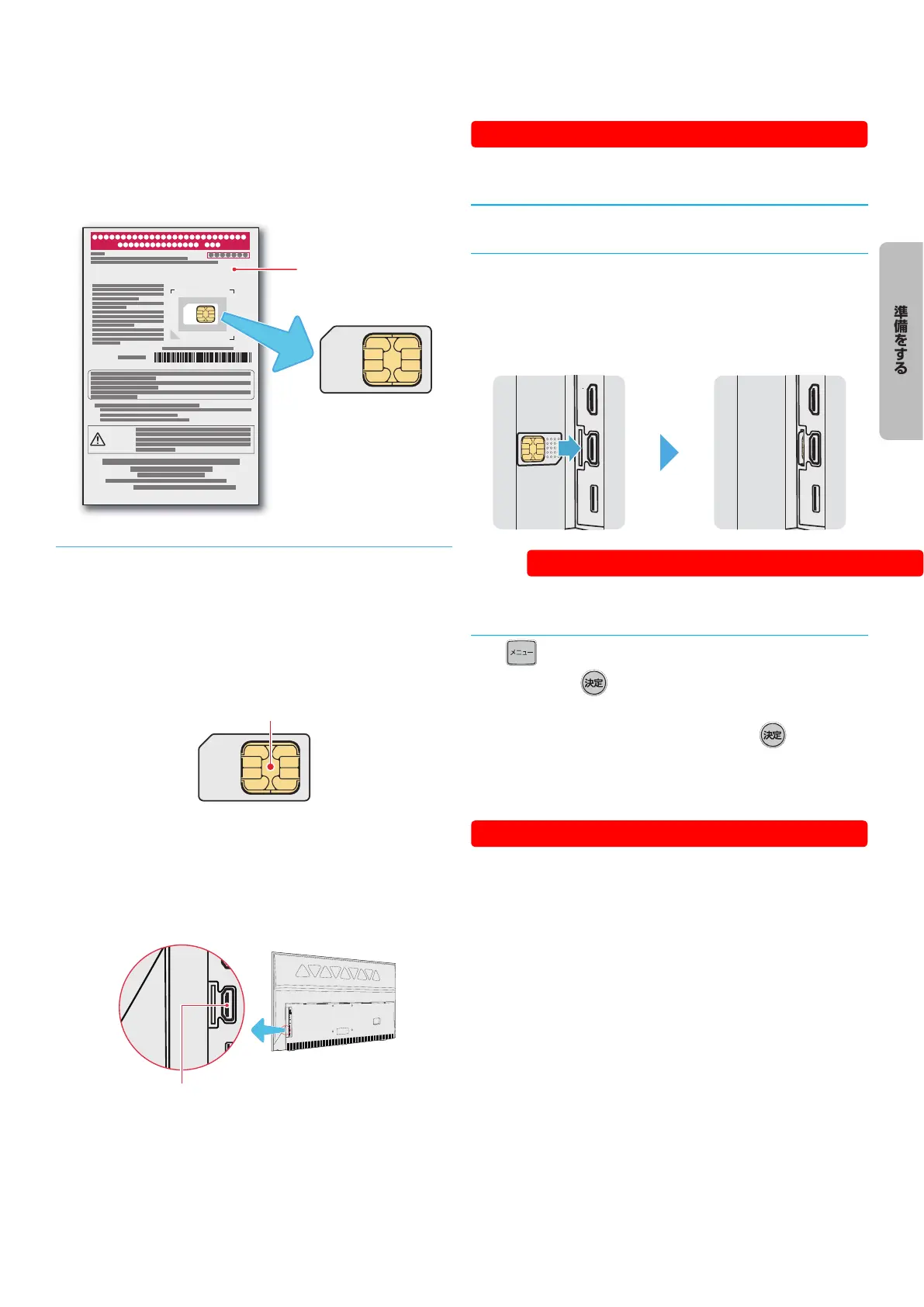 準備をする

メニュー

決定

決定