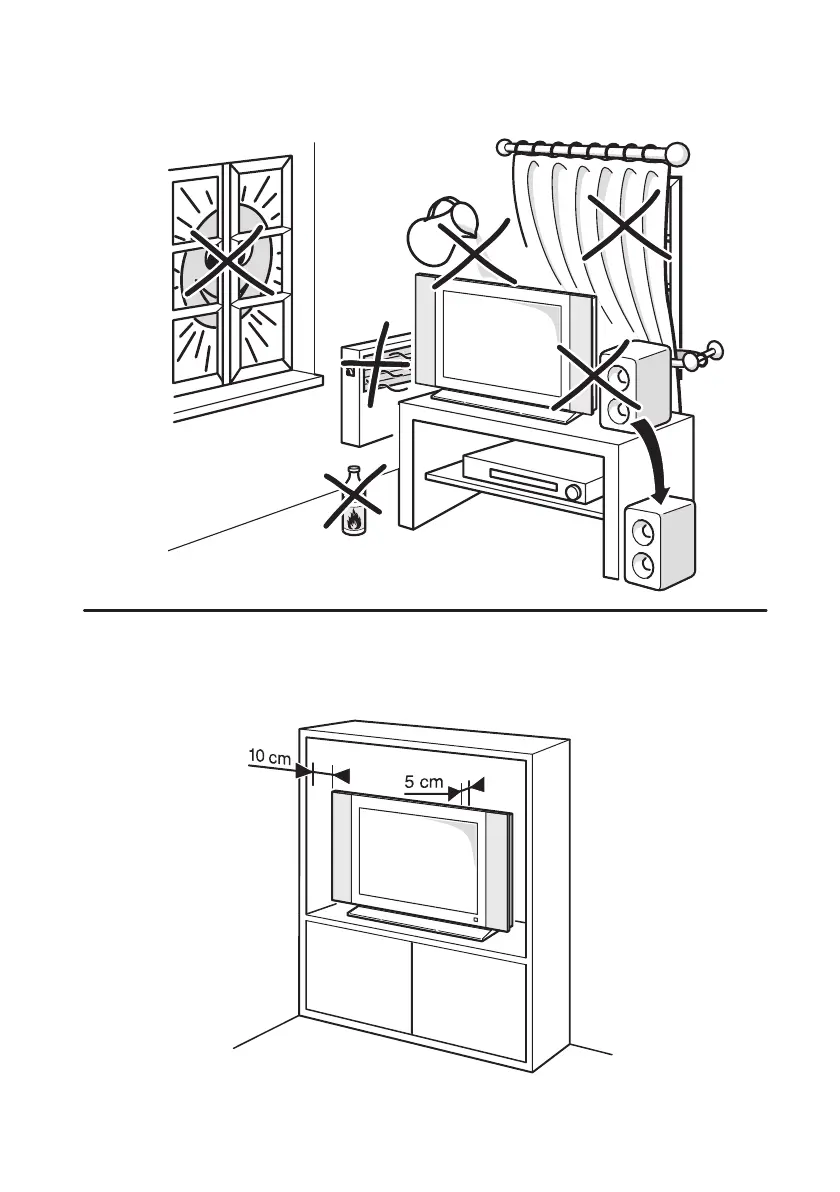 10 cm

5 cm