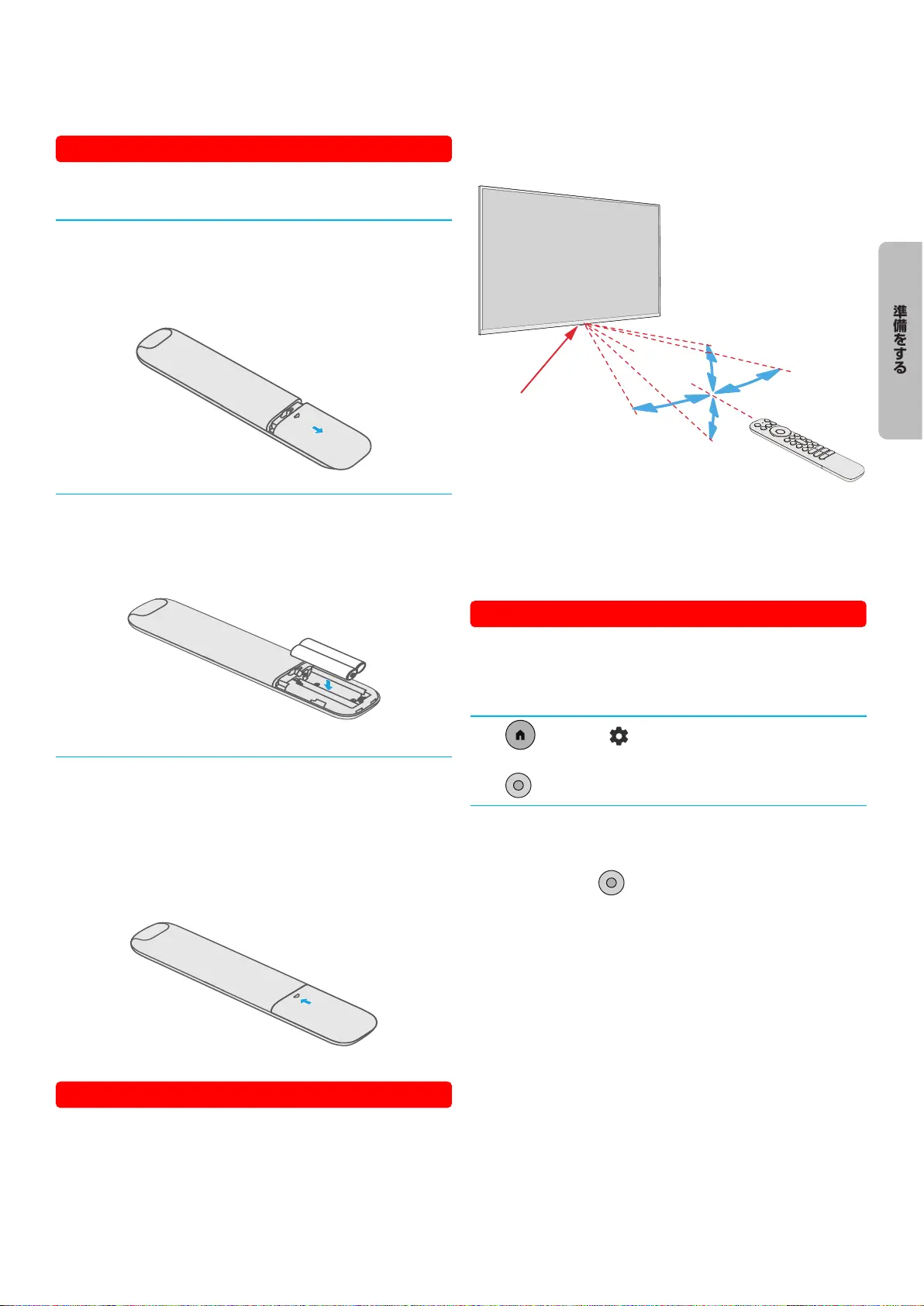 準備をする