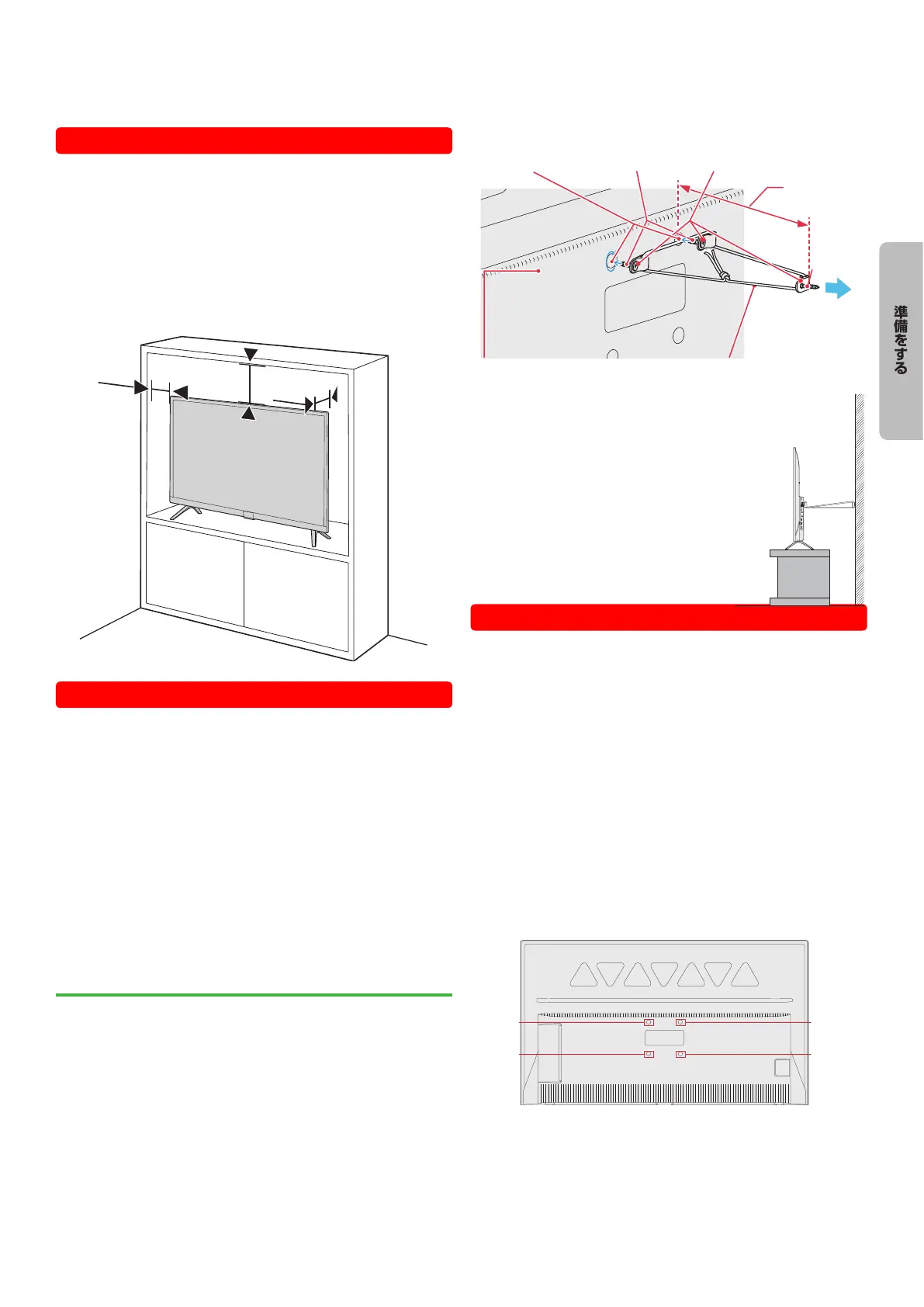 準備をする