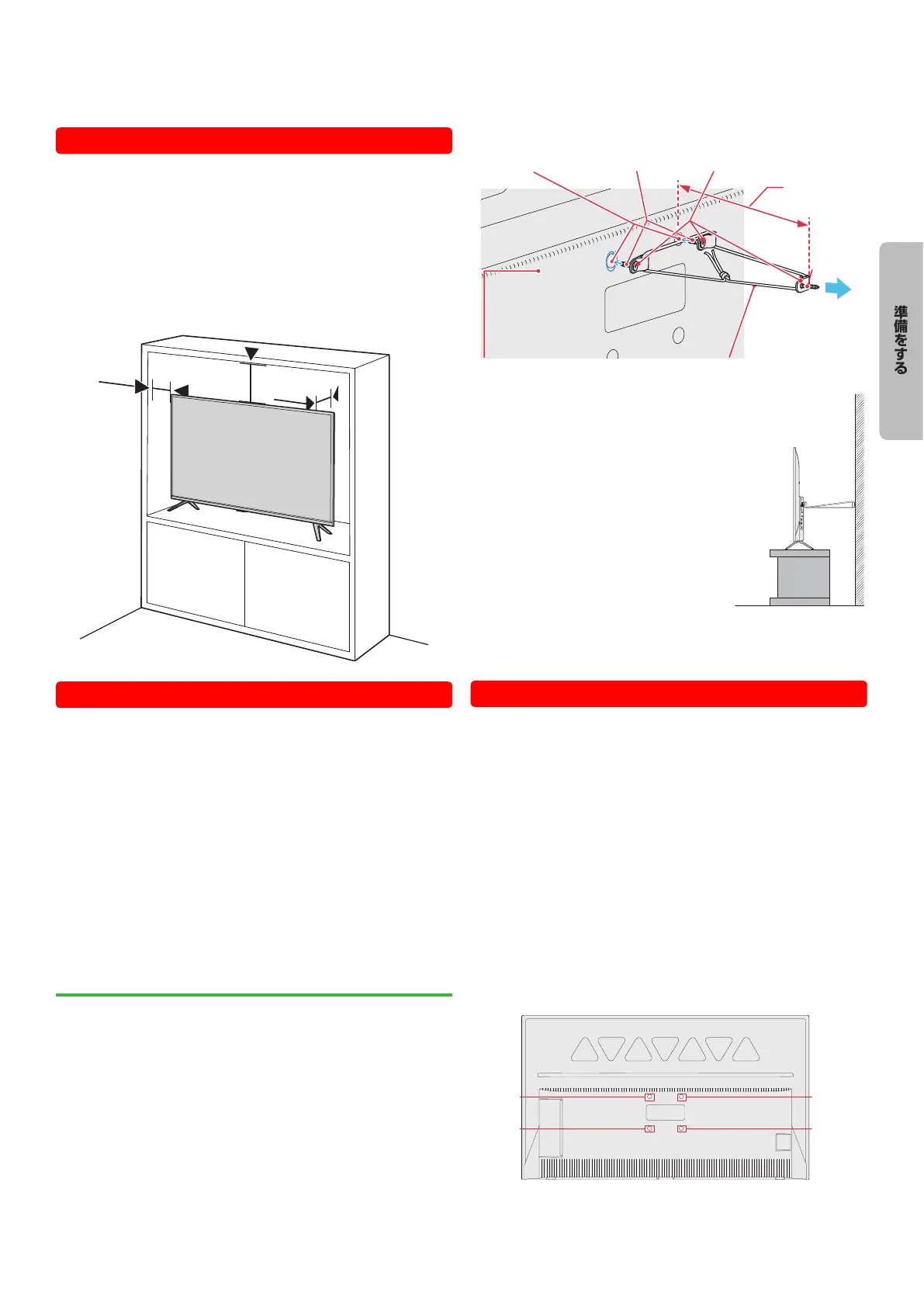 準備をする