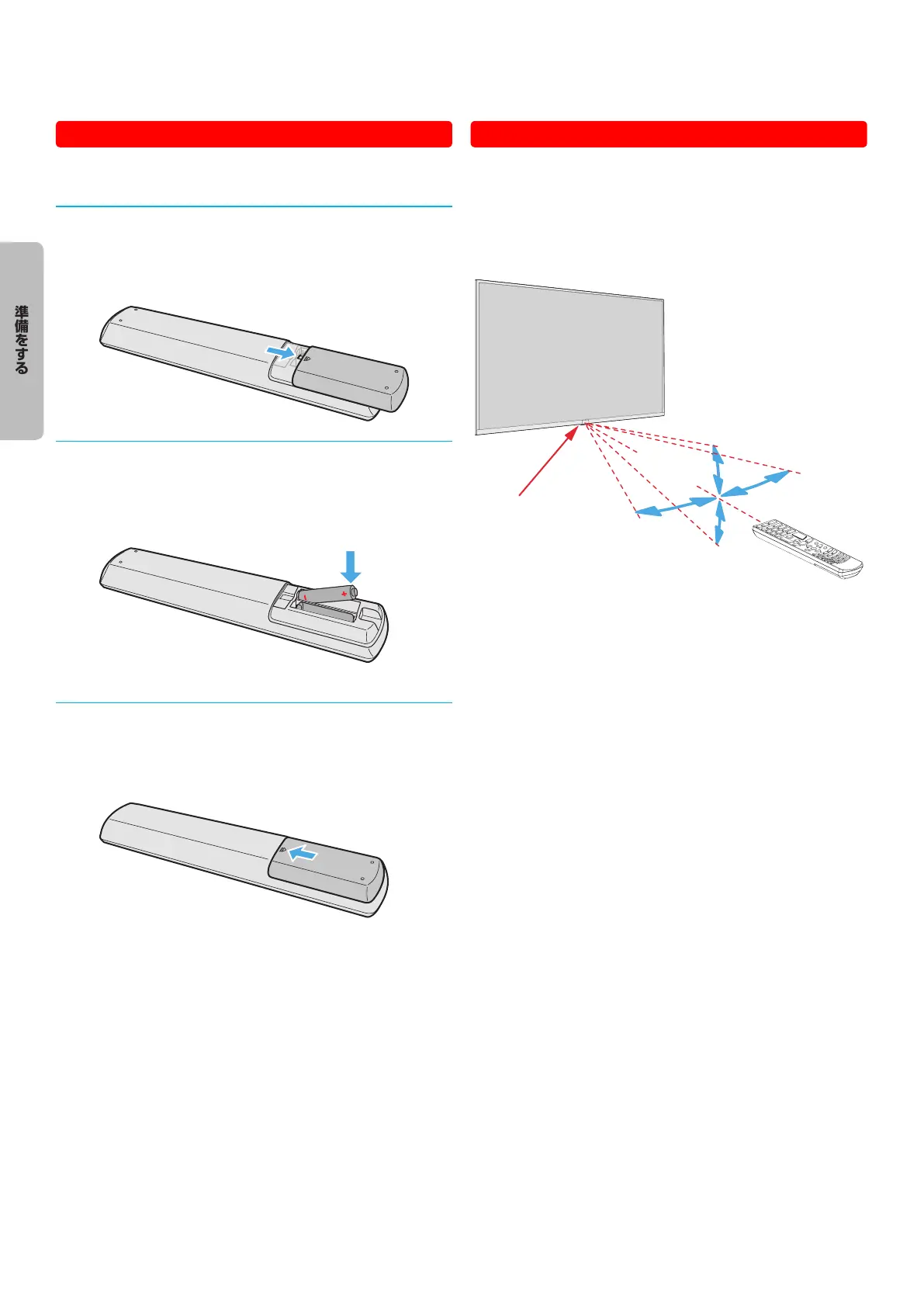 準備をする