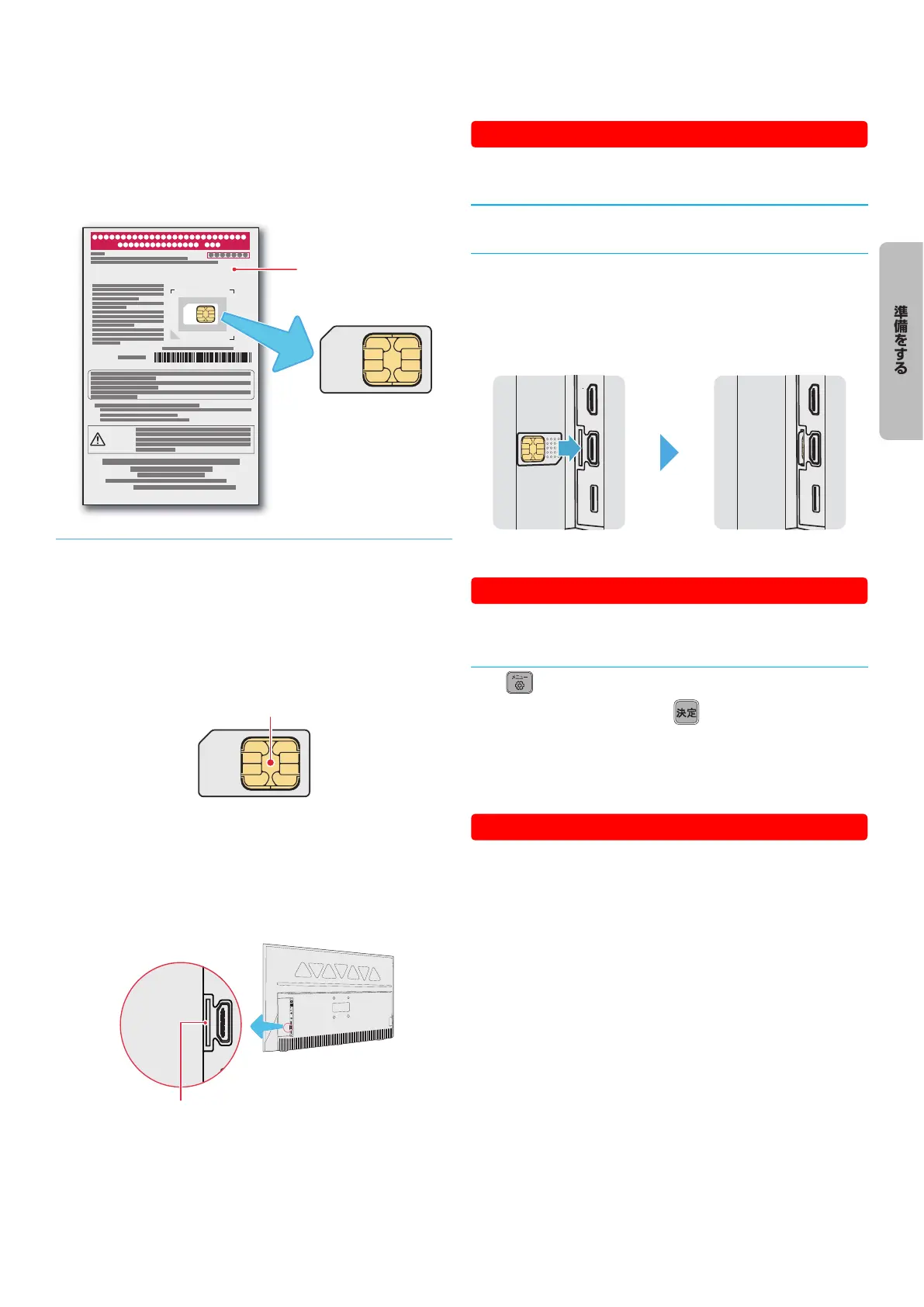 準備をする

メニュー

決定