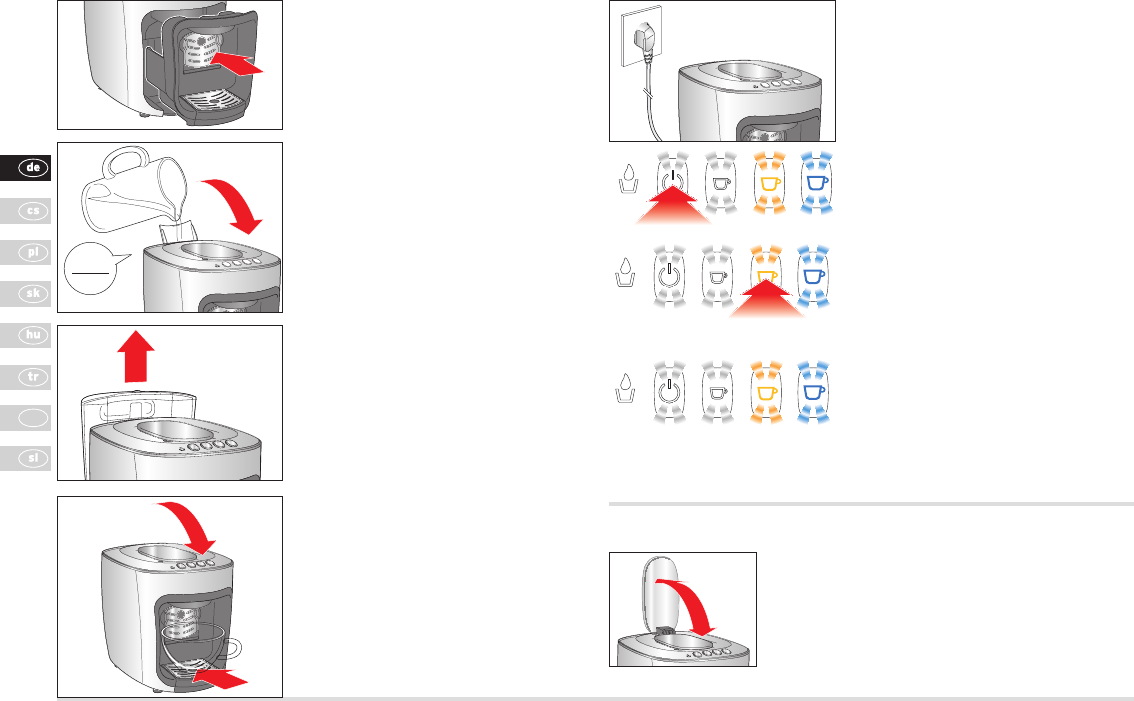 de

cs

pl

sk

hu

tr

sl