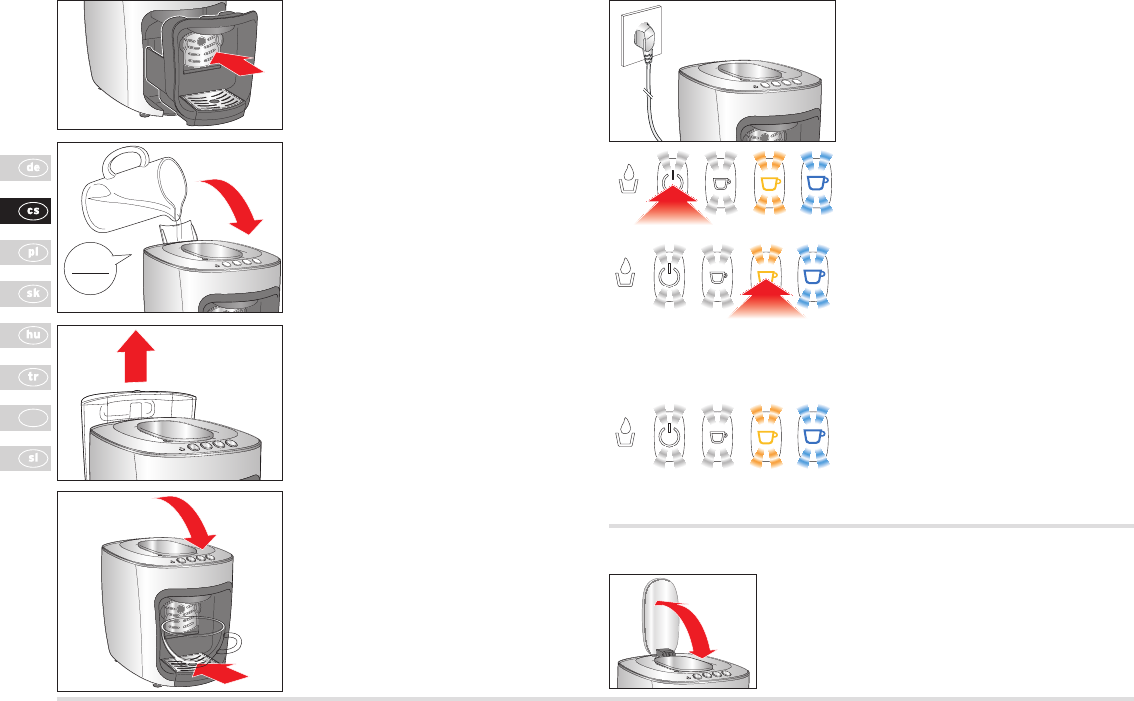 de
cs
pl
sk
hu
tr
sl