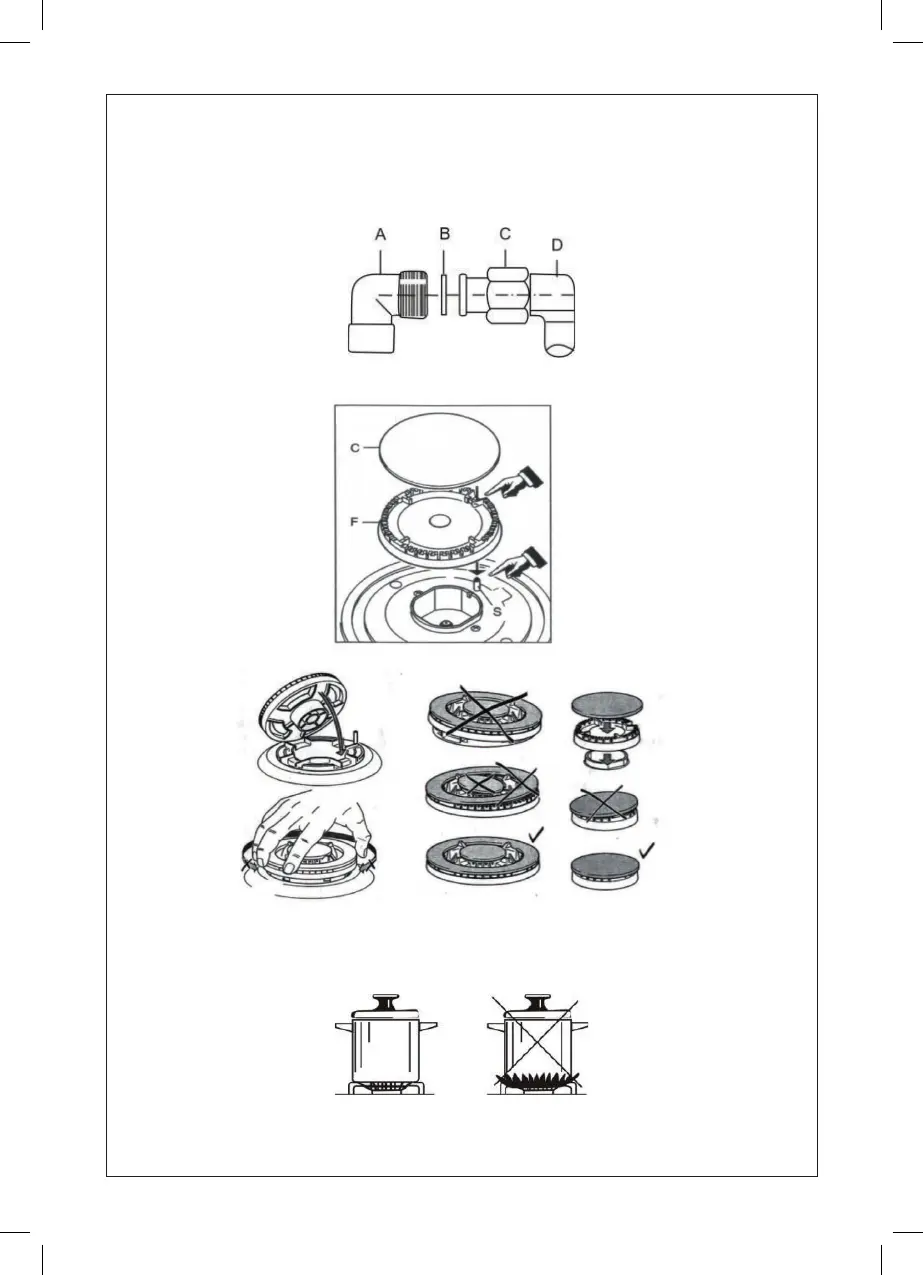 A B C D

C

F

S