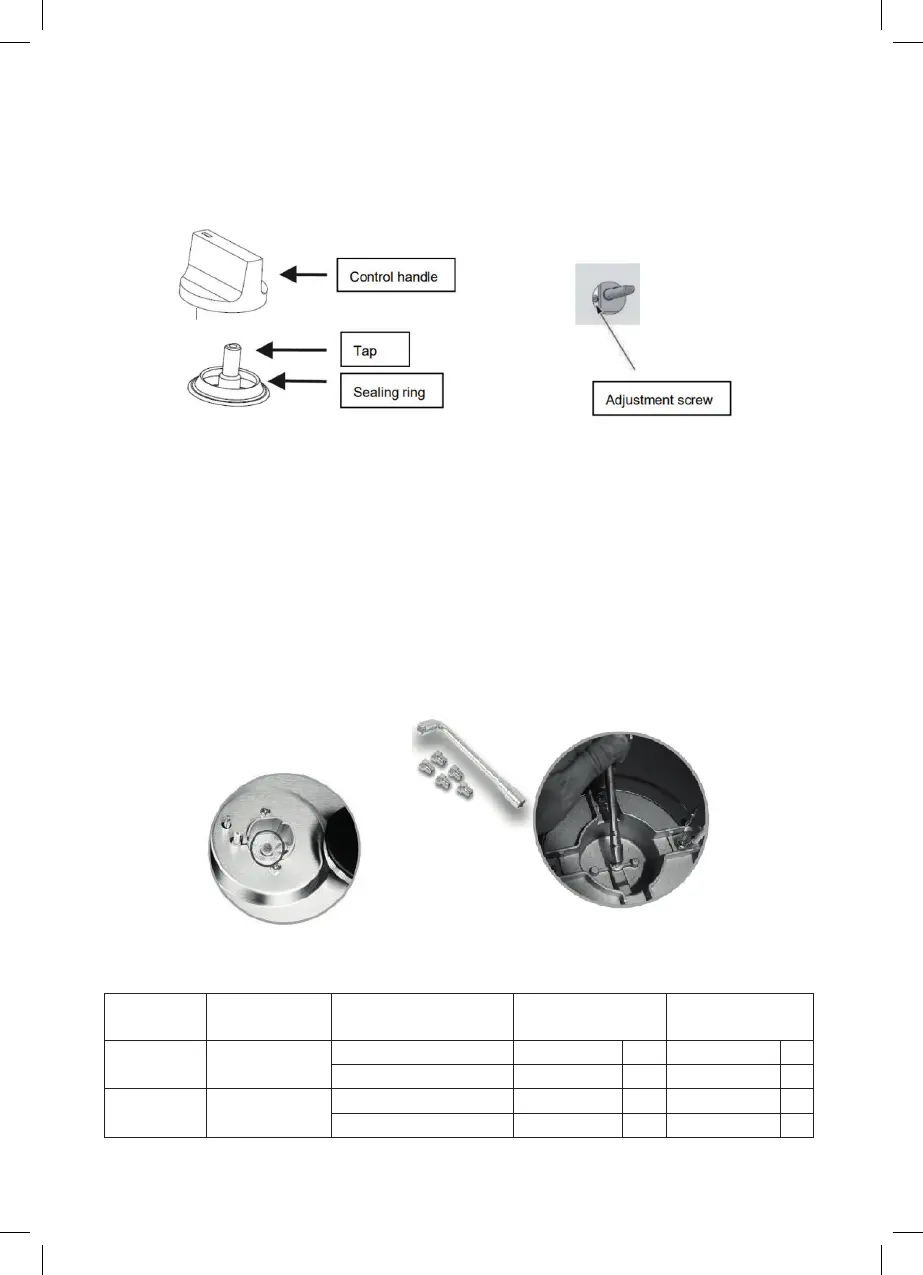 Control handle

Tap

Sealing ring

Adjustment screw