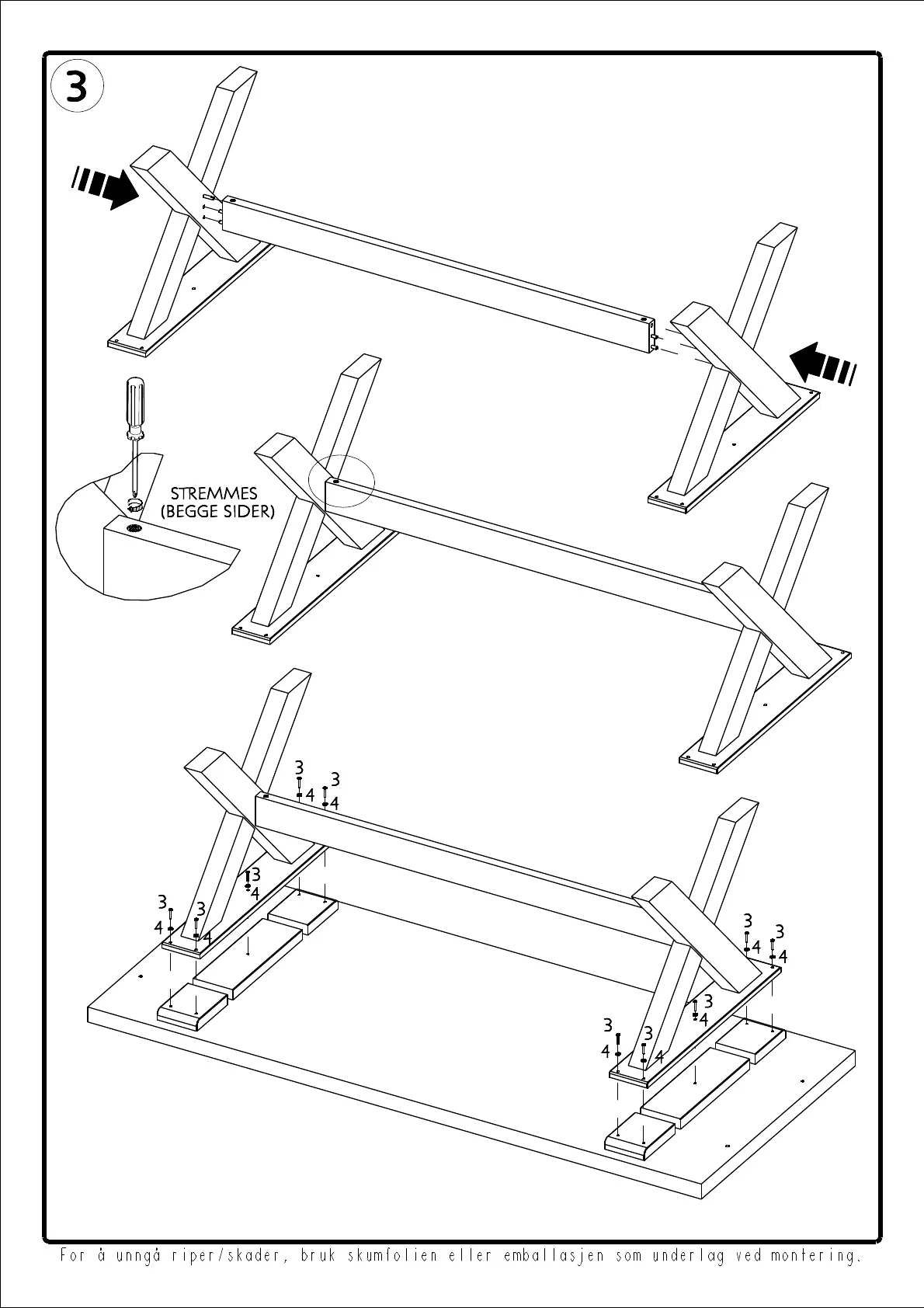 3

STREMMES
(BEGGE SIDER)

3
4
3
4
3
4
3
4
3
4
3
4
3
4
3
4
3
4
3
4

For å unngå riper/skader, bruk skumfolien eller emballasjen som underlag ved montering.