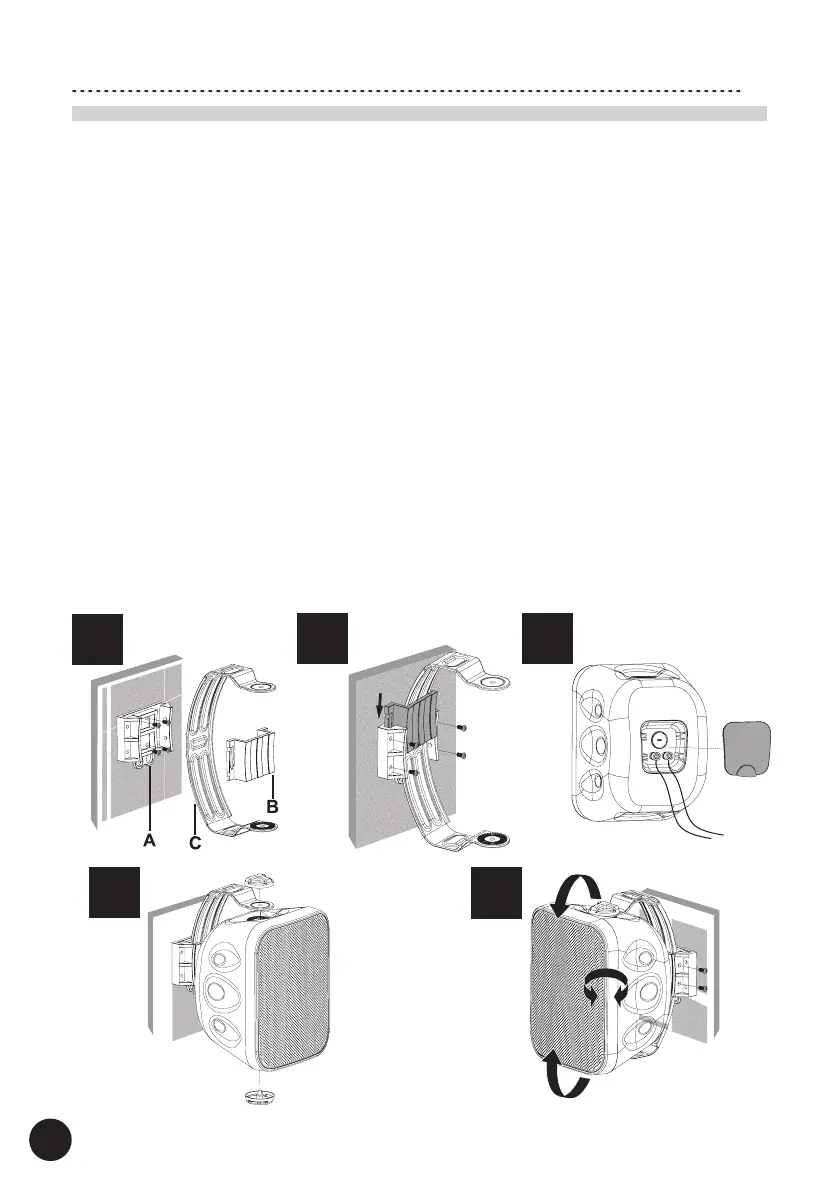 A

B

C