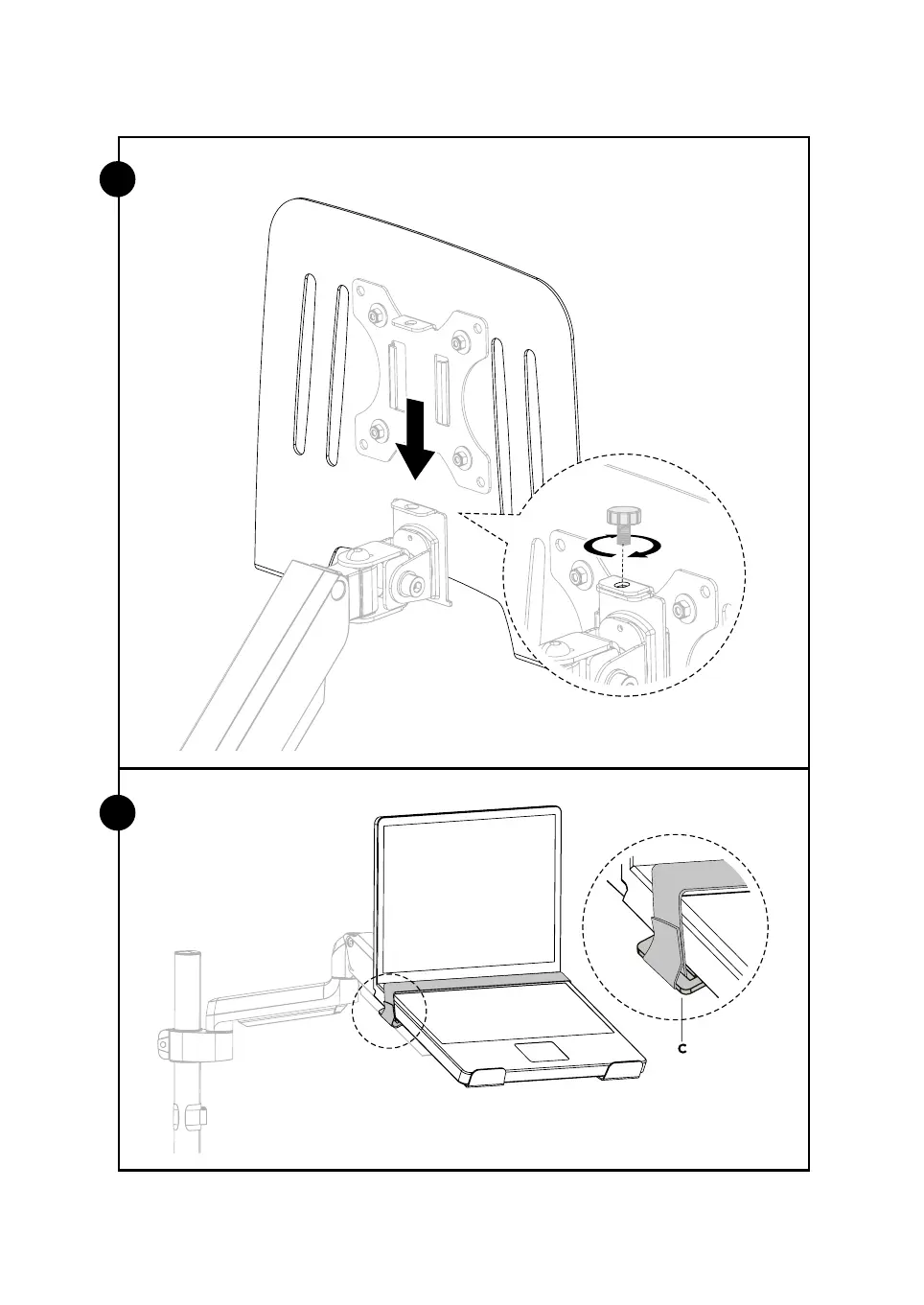 C