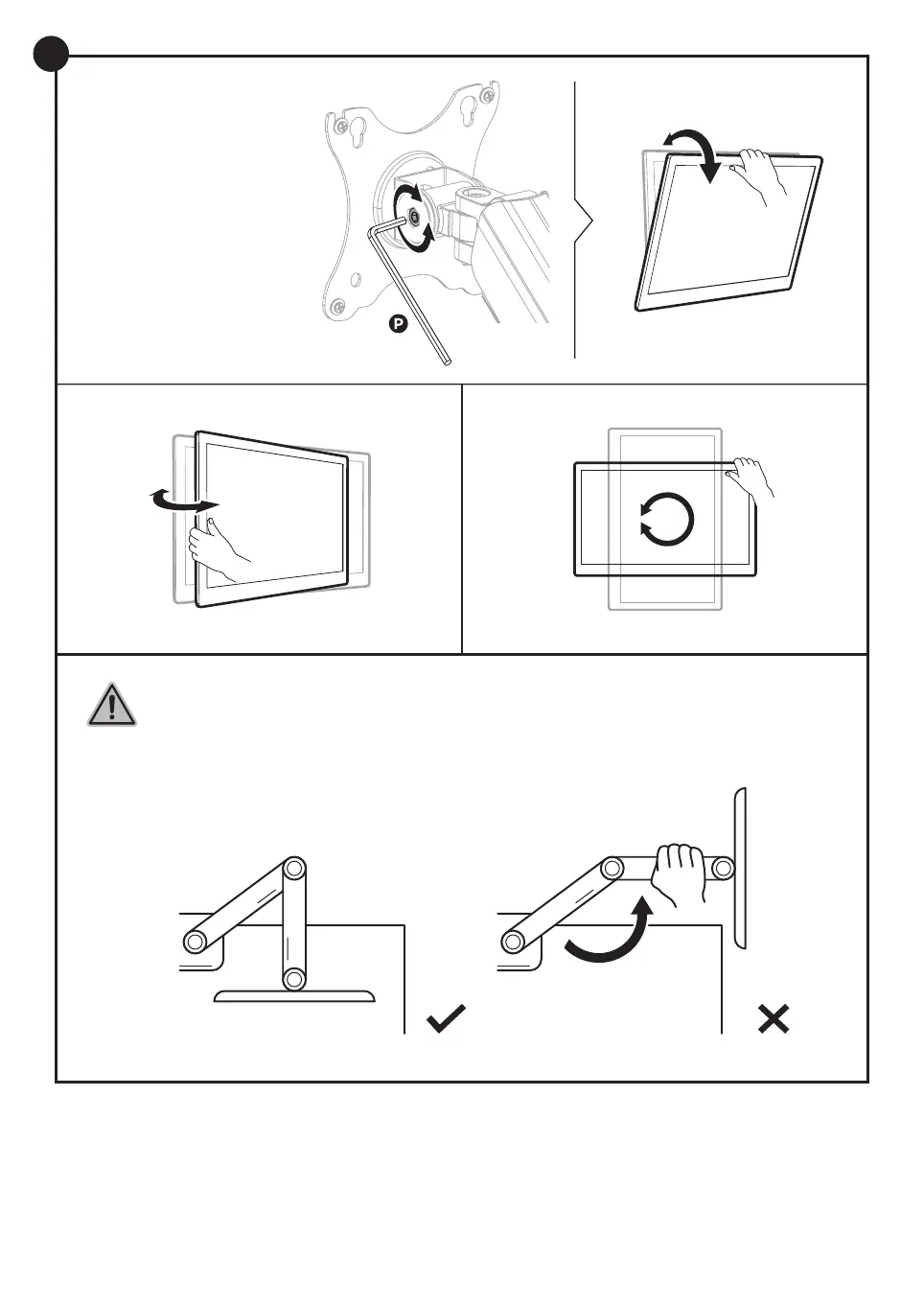 P