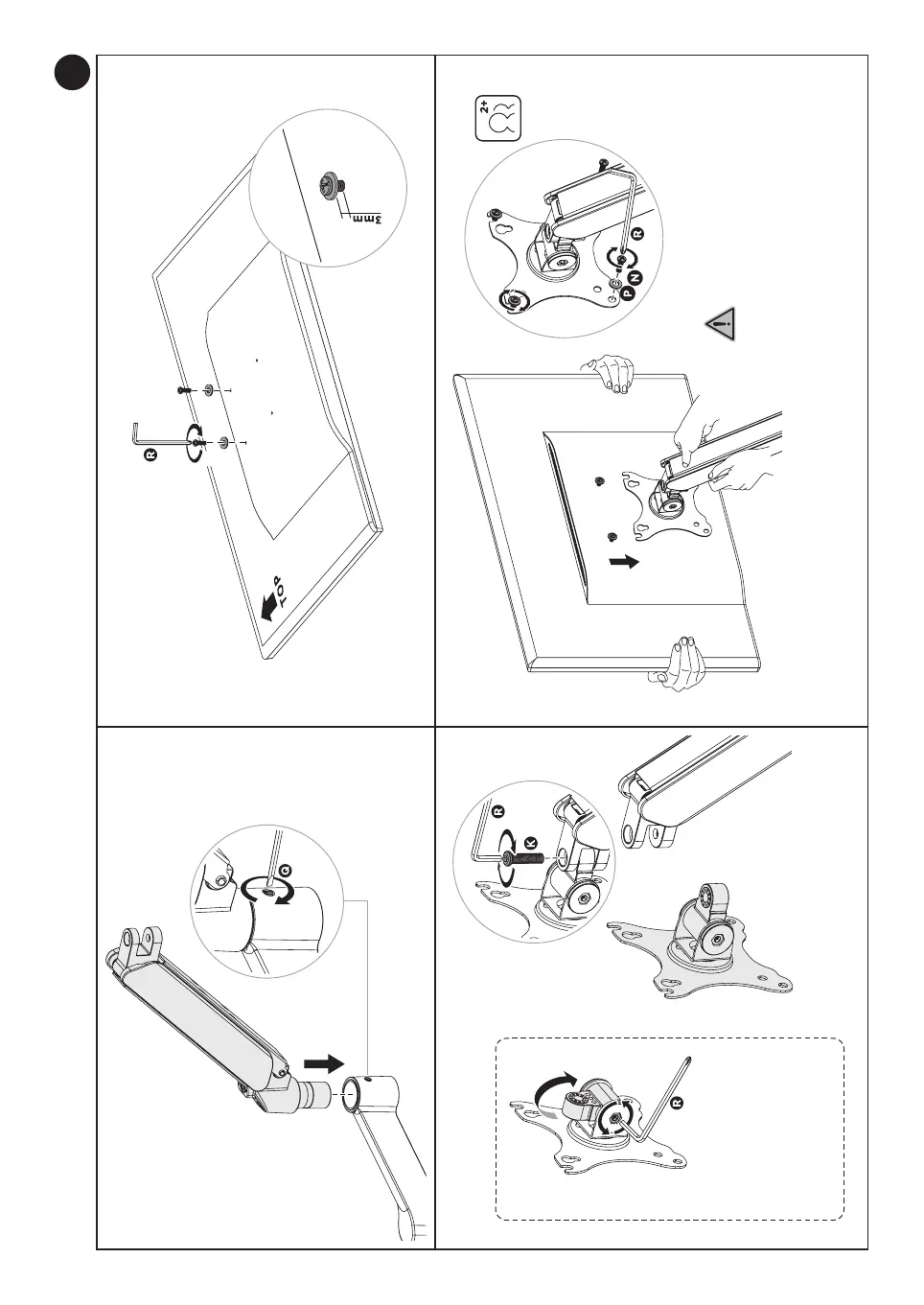 3mm
R
TOP
2+
R
P
N
Q
R
K
R