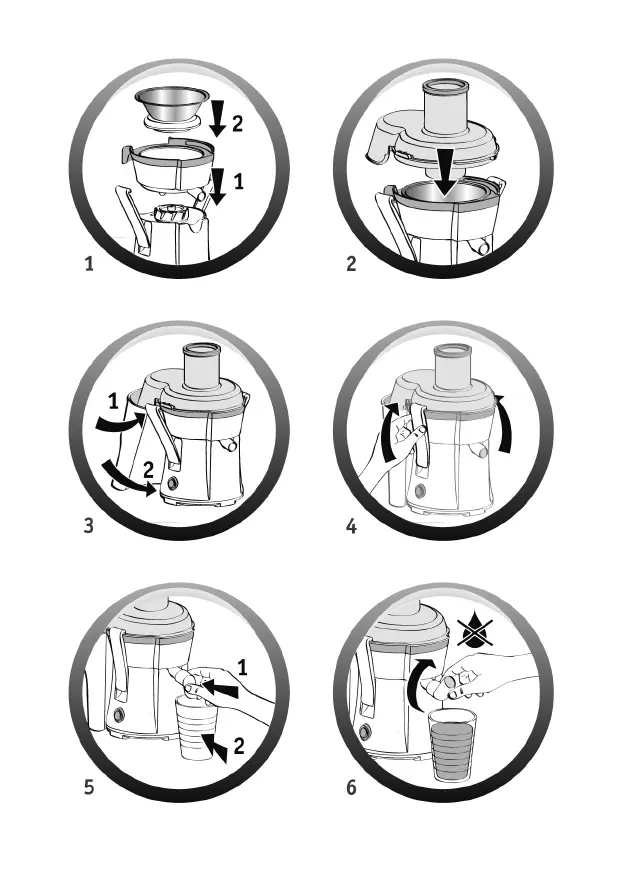 2
1
1

2

1
2
3

4

1
2
5

6