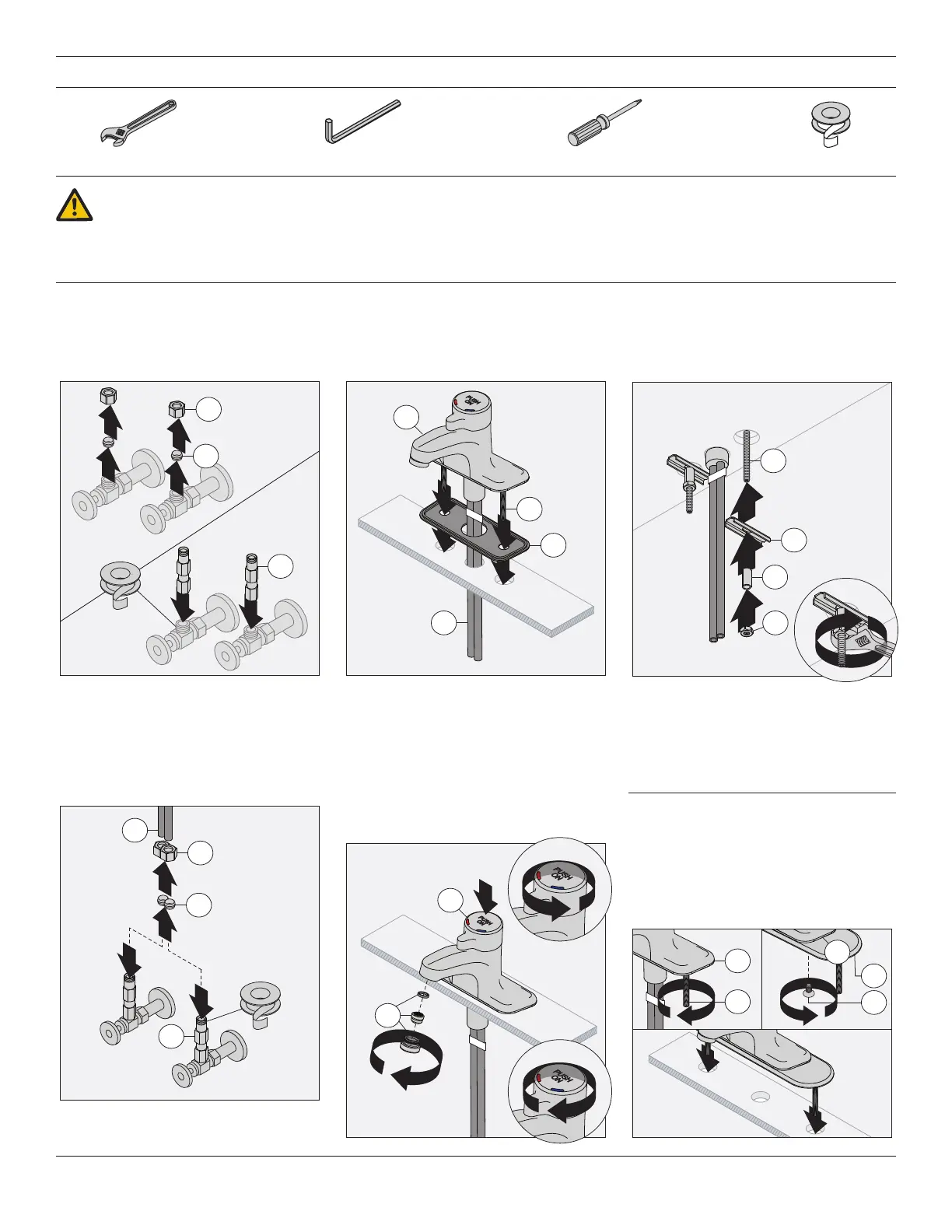 PUSH ON

PUSH ON

PUSH ON