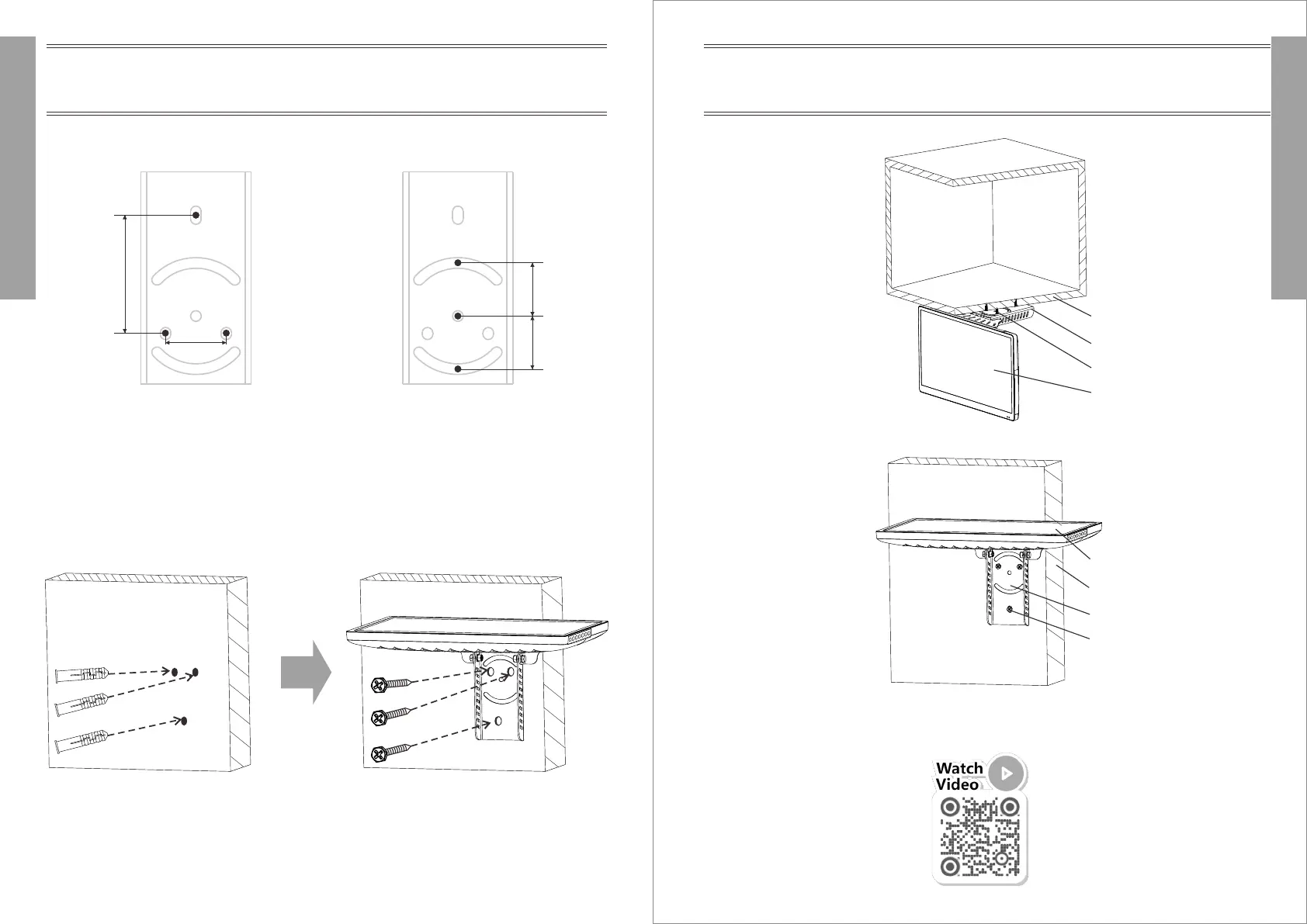 Watch Video