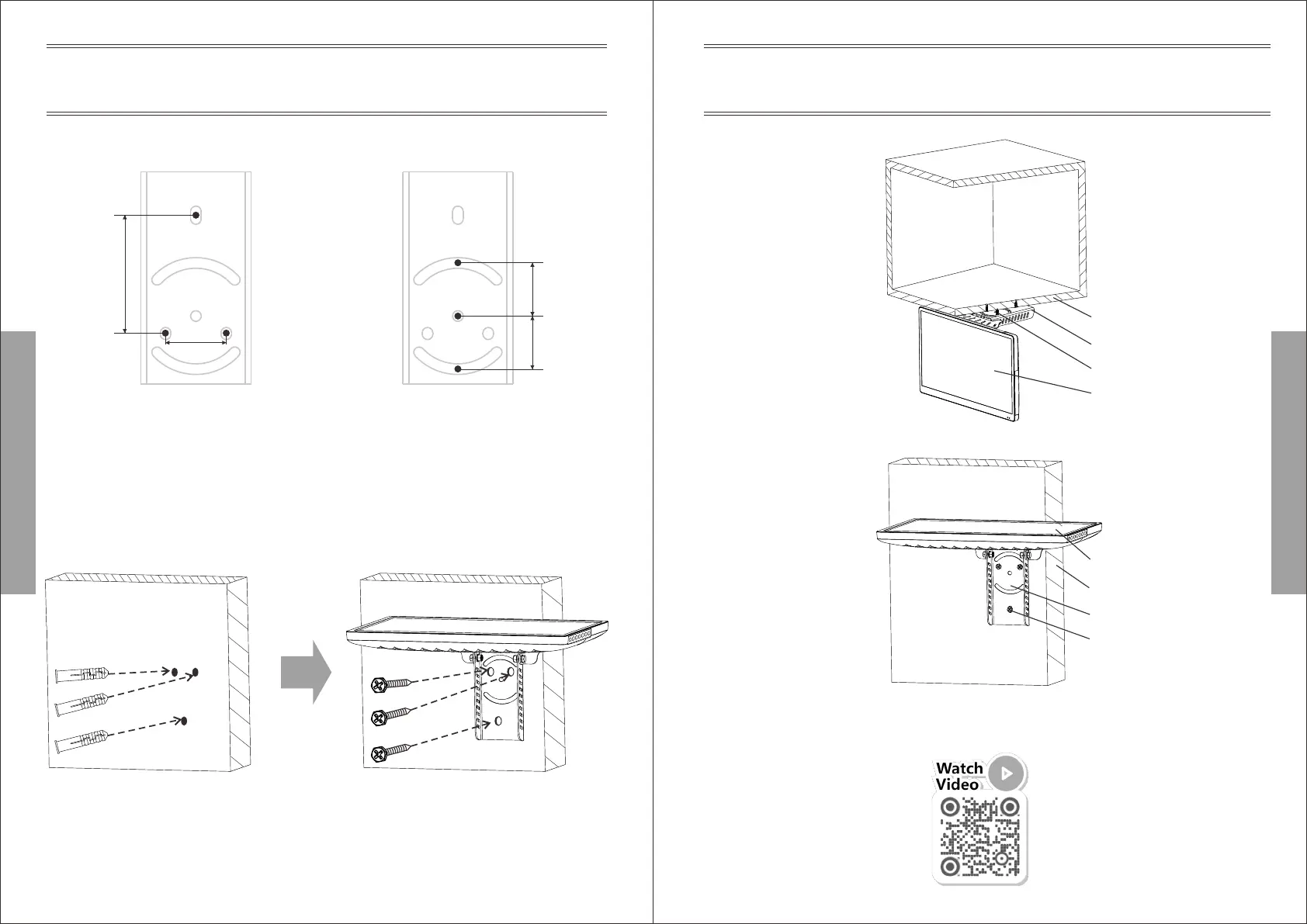 Watch
Video