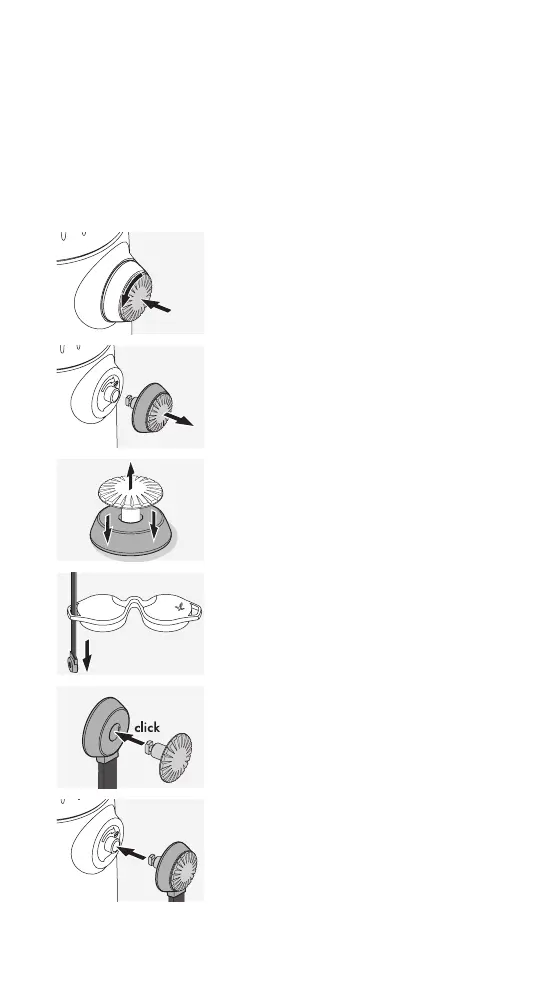 click