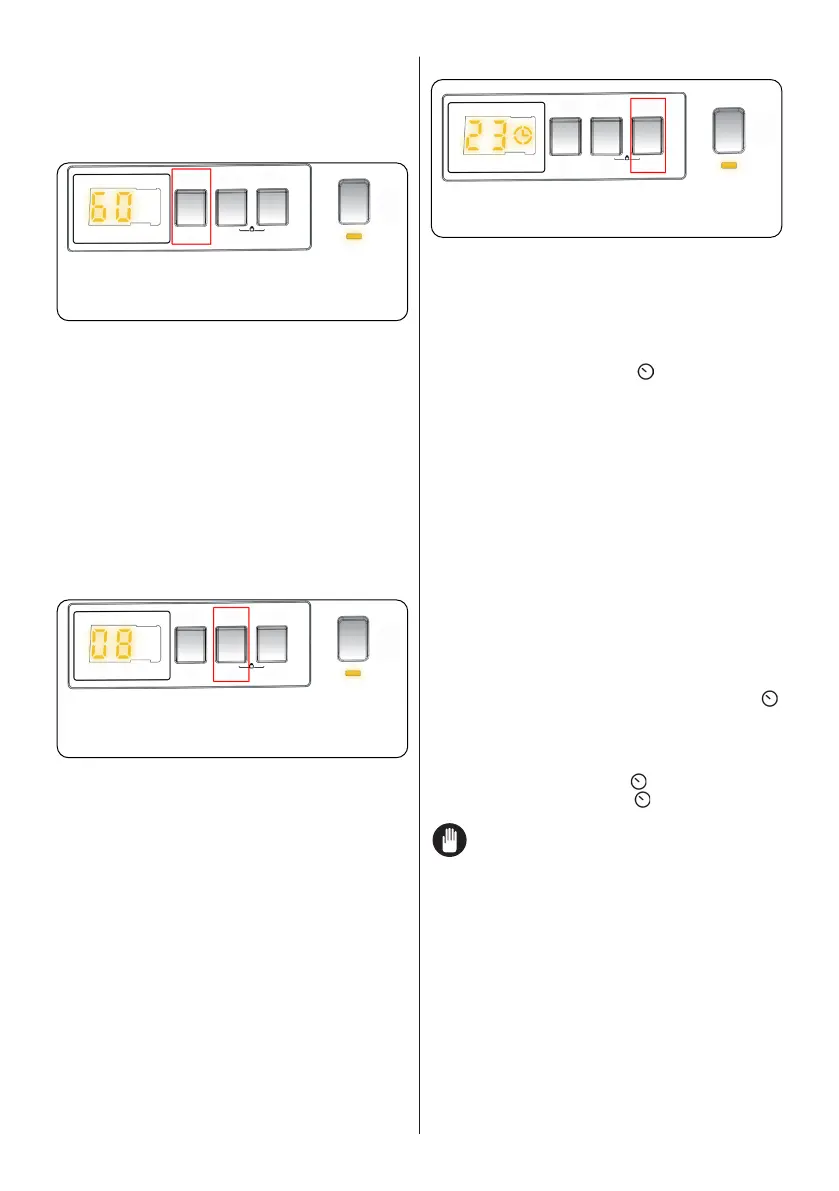 60

08

23