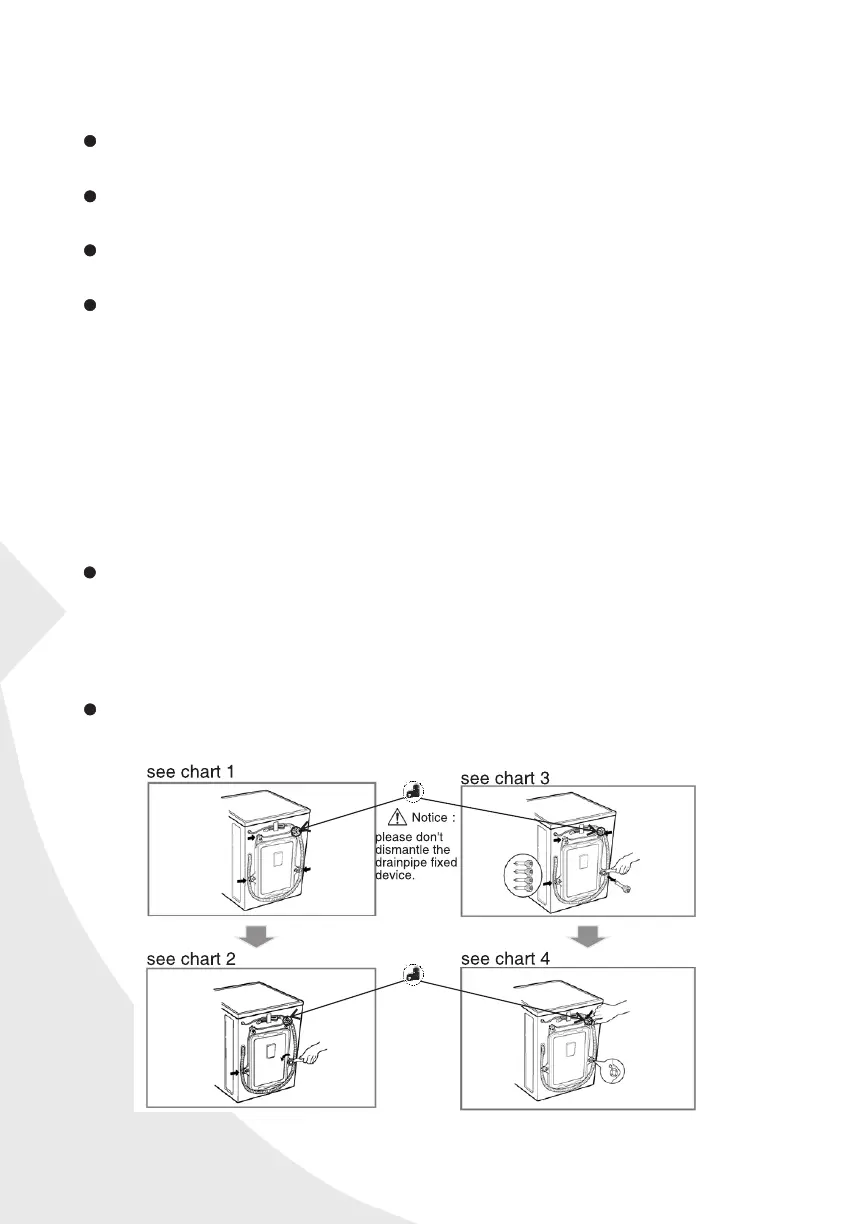 see chart 1

Notice :
please don't dismantle the drainpipe fixed device.

see chart 3

see chart 2

see chart 4