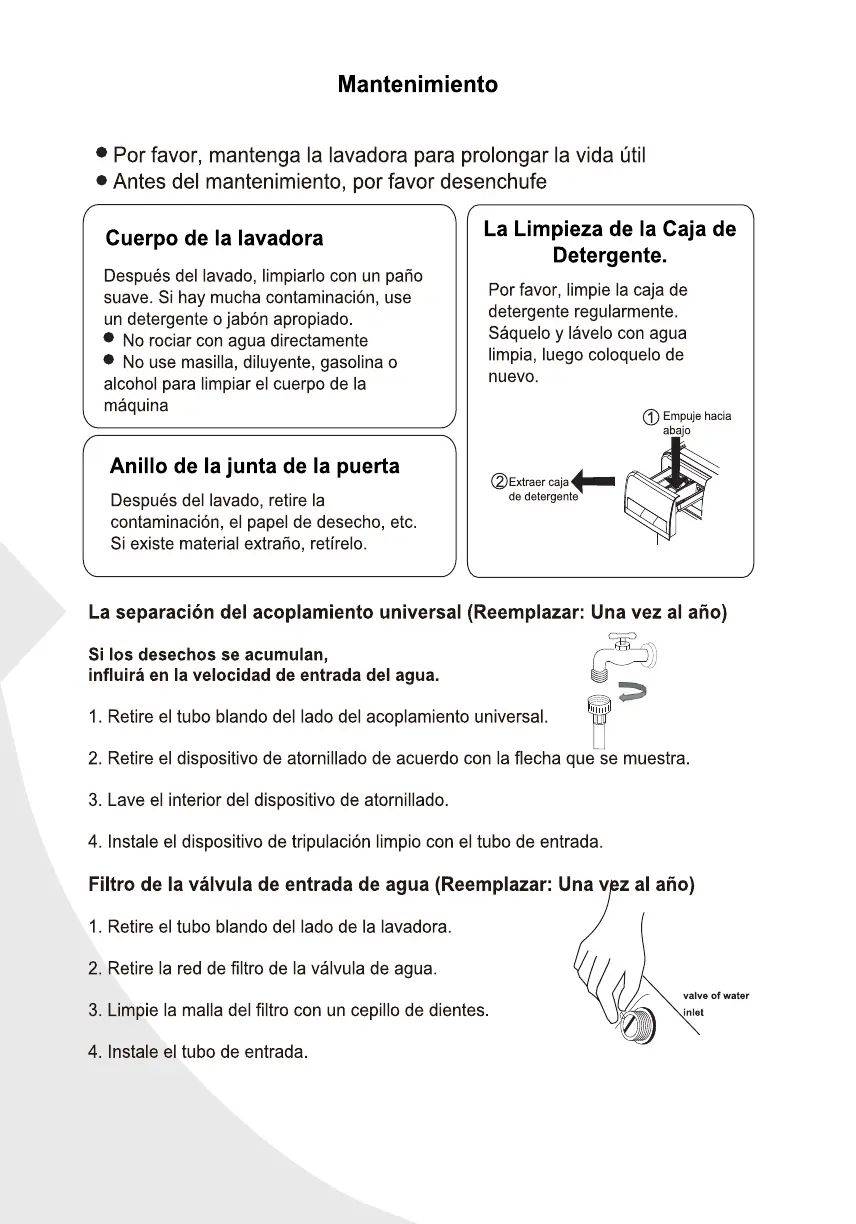 Mantenimiento

● Por favor, mantenga la lavadora para prolongar la vida útil
● Antes del mantenimiento, por favor desenchufe

Cuerpo de la lavadora

Después del lavado, limpiarlo con un paño suave. Si hay mucha contaminación, use un detergente o jabón apropiado.
● No rociar con agua directamente
● No use masilla, diluyente, gasolina o alcohol para limpiar el cuerpo de la máquina

Anillo de la junta de la puerta

Después del lavado, retire la contaminación, el papel de desecho, etc. Si existe material extraño, retírelo.

La Limpieza de la Caja de Detergente.

Por favor, limpie la caja de detergente regularmente. Sáquelo y lávelo con agua limpia, luego coloquelo de nuevo.

① Empuje hacia abajo

② Extraer caja de detergente

La separación del acoplamiento universal (Reemplazar: Una vez al año)

Si los desechos se acumulan, influirá en la velocidad de entrada del agua.

1. Retire el tubo blando del lado del acoplamiento universal.

2. Retire el dispositivo de atornillado de acuerdo con la flecha que se muestra.

3. Lave el interior del dispositivo de atornillado.

4. Instale el dispositivo de tripulación limpio con el tubo de entrada.

Filtro de la válvula de entrada de agua (Reemplazar: Una vez al año)

1. Retire el tubo blando del lado de la lavadora.

2. Retire la red de filtro de la válvula de agua.

3. Limpie la malla del filtro con un cepillo de dientes.

4. Instale el tubo de entrada.

valve of water inlet