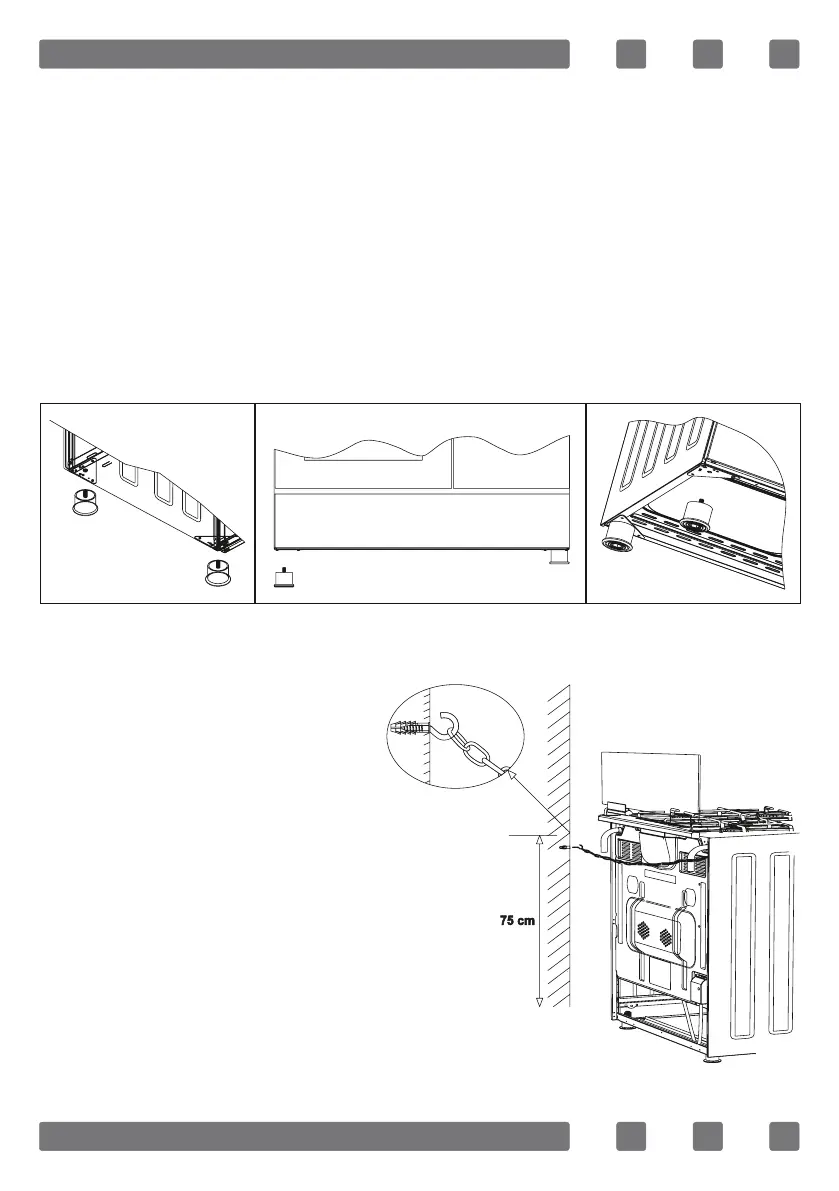 75 cm