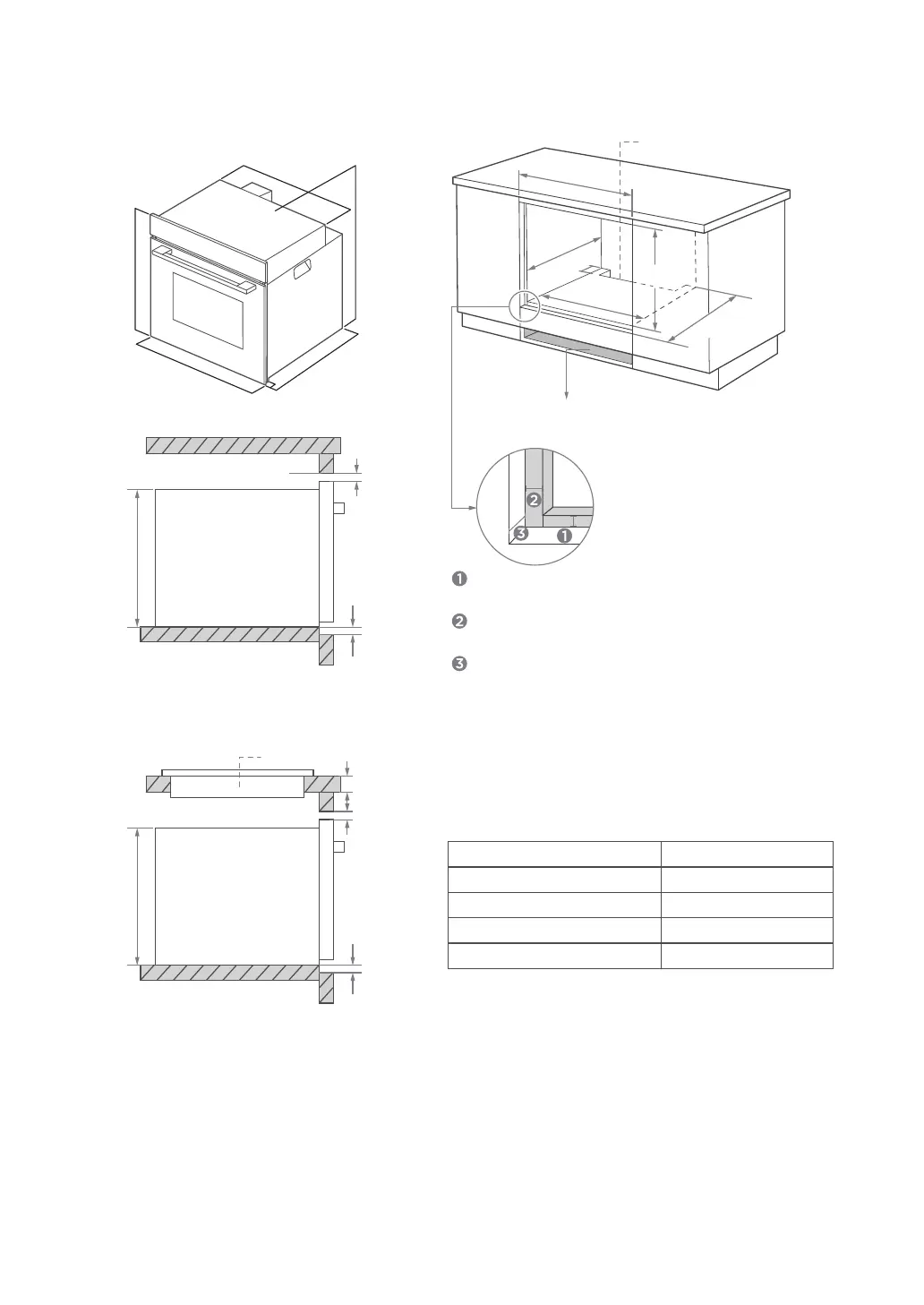 2
3
1

1

2

3