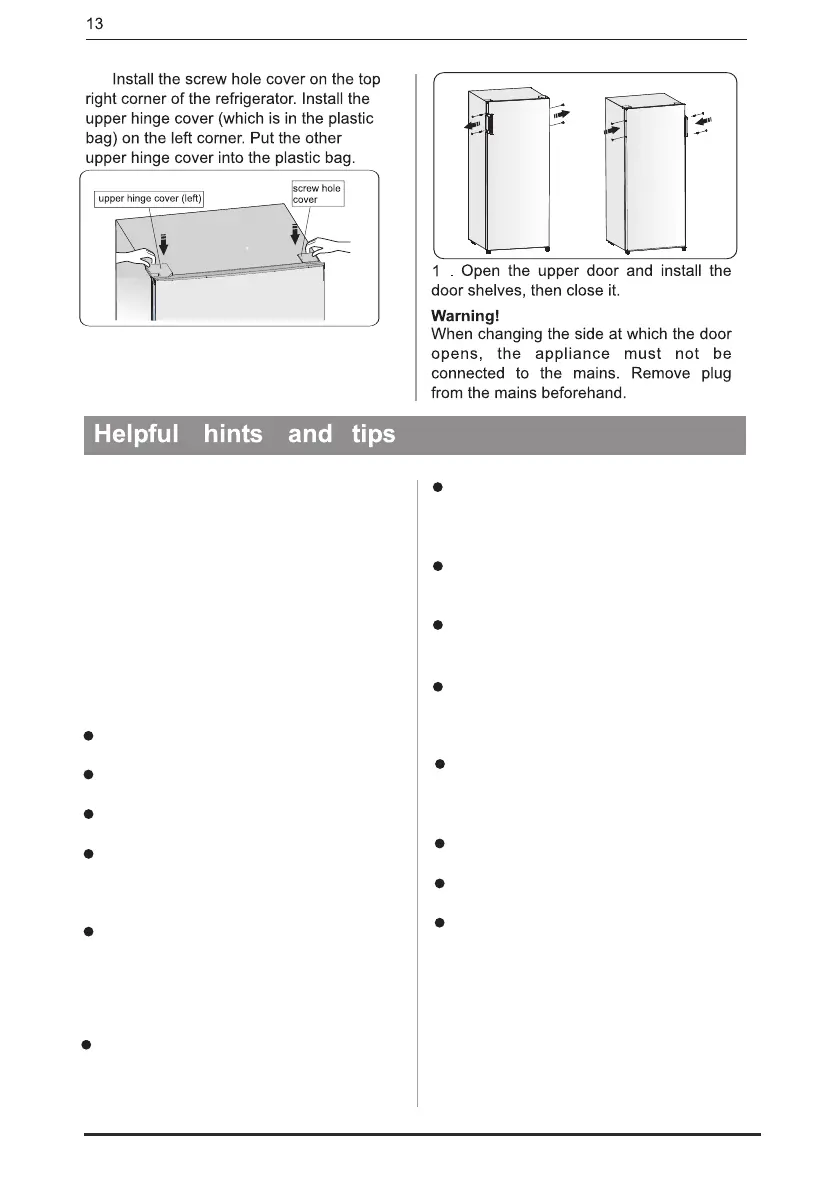 13

Install the screw hole cover on the top right corner of the refrigerator. Install the upper hinge cover (which is in the plastic bag) on the left corner. Put the other upper hinge cover into the plastic bag.

upper hinge cover (left)

screw hole cover

1 . Open the upper door and install the door shelves, then close it.

Warning!
When changing the side at which the door opens, the appliance must not be connected to the mains. Remove plug from the mains beforehand.

Helpful hints and tips