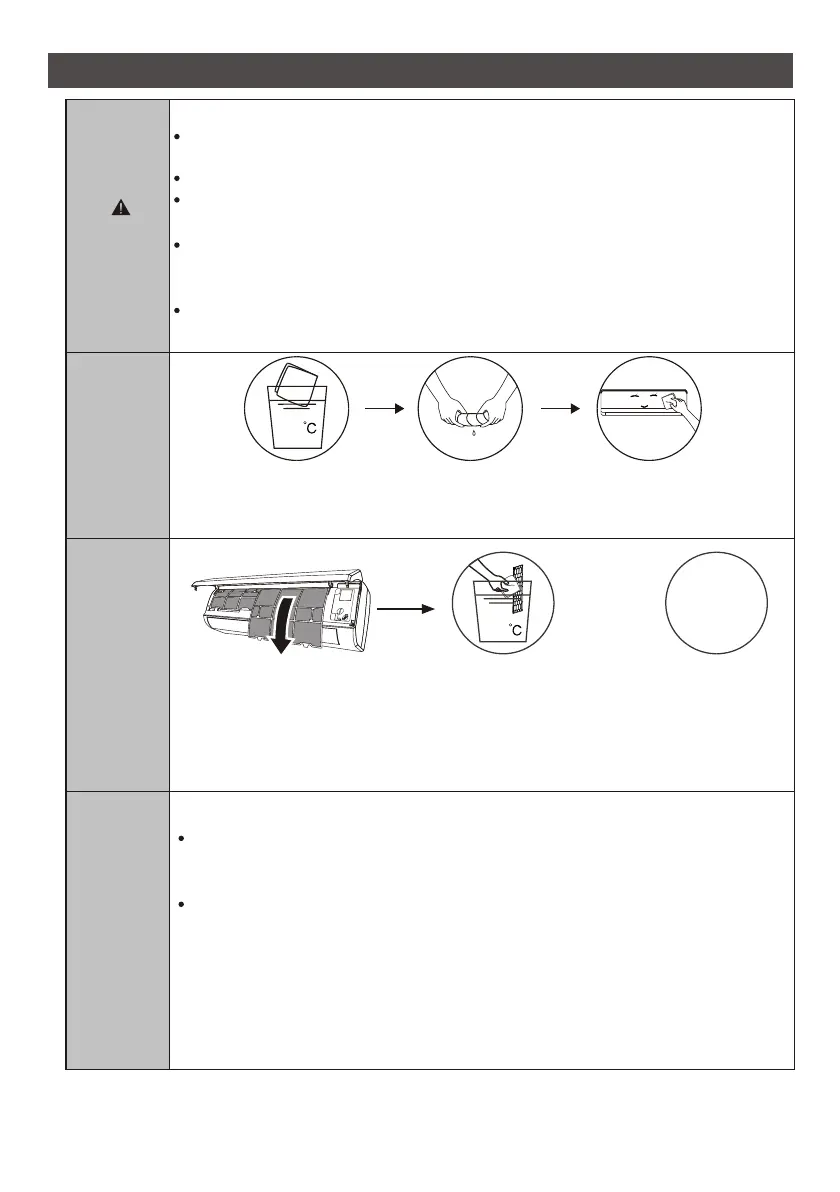 °C

°C