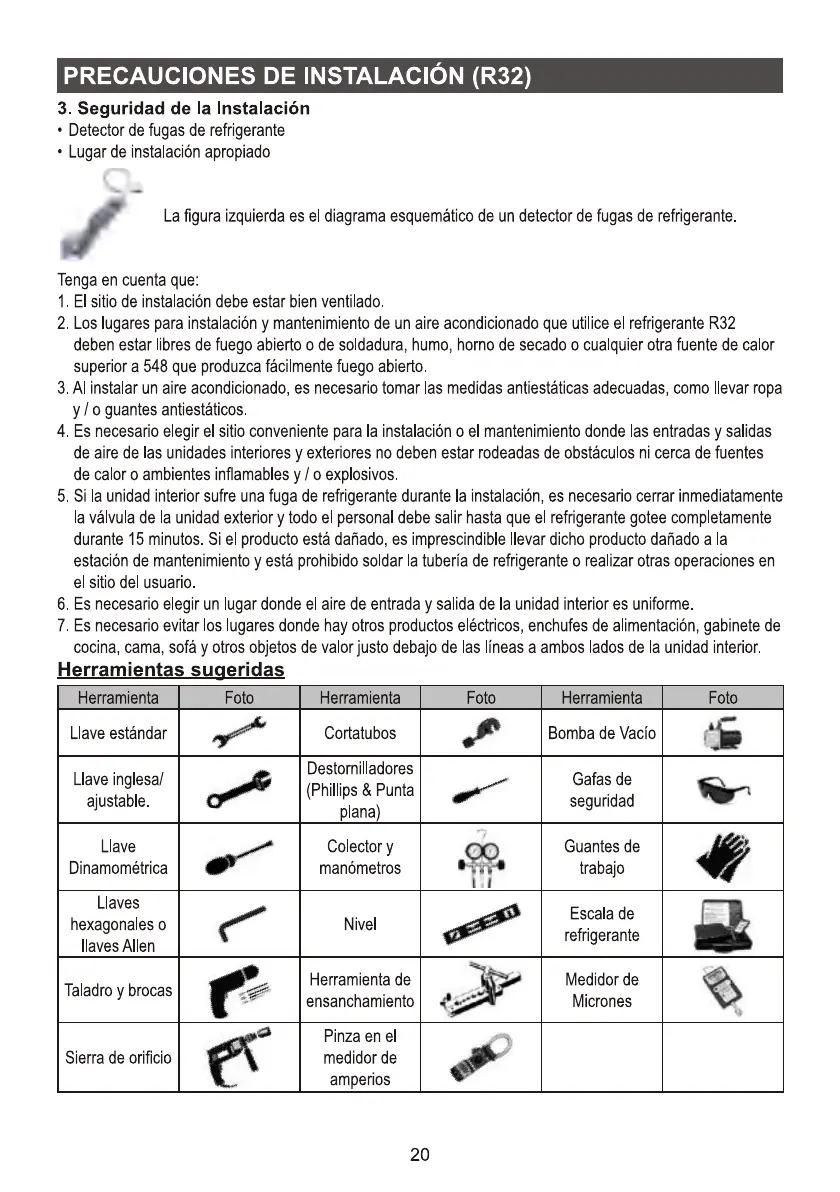 PRECAUCIONES DE INSTALACIÓN (R32)

3. Seguridad de la Instalación
• Detector de fugas de refrigerante
• Lugar de instalación apropiado

La figura izquierda es el diagrama esquemático de un detector de fugas de refrigerante.

Tenga en cuenta que:
1. El sitio de instalación debe estar bien ventilado.
2. Los lugares para instalación y mantenimiento de un aire acondicionado que utilice el refrigerante R32 deben estar libres de fuego abierto o de soldadura, humo, horno de secado o cualquier otra fuente de calor superior a 548 que produzca fácilmente fuego abierto.
3. Al instalar un aire acondicionado, es necesario tomar las medidas antiestáticas adecuadas, como llevar ropa y / o guantes antiestáticos.
4. Es necesario elegir el sitio conveniente para la instalación o el mantenimiento donde las entradas y salidas de aire de las unidades interiores y exteriores no deben estar rodeadas de obstáculos ni cerca de fuentes de calor o ambientes inflamables y / o explosivos.
5. Si la unidad interior sufre una fuga de refrigerante durante la instalación, es necesario cerrar inmediatamente la válvula de la unidad exterior y todo el personal debe salir hasta que el refrigerante gotee completamente durante 15 minutos. Si el producto está dañado, es imprescindible llevar dicho producto dañado a la estación de mantenimiento y está prohibido soldar la tubería de refrigerante o realizar otras operaciones en el sitio del usuario.
6. Es necesario elegir un lugar donde el aire de entrada y salida de la unidad interior es uniforme.
7. Es necesario evitar los lugares donde hay otros productos eléctricos, enchufes de alimentación, gabinete de cocina, cama, sofá y otros objetos de valor justo debajo de las líneas a ambos lados de la unidad interior.

Herramientas sugeridas

| Herramienta | Foto | Herramienta | Foto | Herramienta | Foto |
|---|---|---|---|---|---|
| Llave estándar | | Cortatubos | | Bomba de Vacío | |
| Llave inglesa/ ajustable. | | Destornilladores (Phillips & Punta plana) | | Gafas de seguridad | |
| Llave Dinamométrica | | Colector y manómetros | | Guantes de trabajo | |
| Llaves hexagonales o llaves Allen | | Nivel | | Escala de refrigerante | |
| Taladro y brocas | | Herramienta de ensanchamiento | | Medidor de Micrones | |
| Sierra de orificio | | Pinza en el medidor de amperios | | | |

20