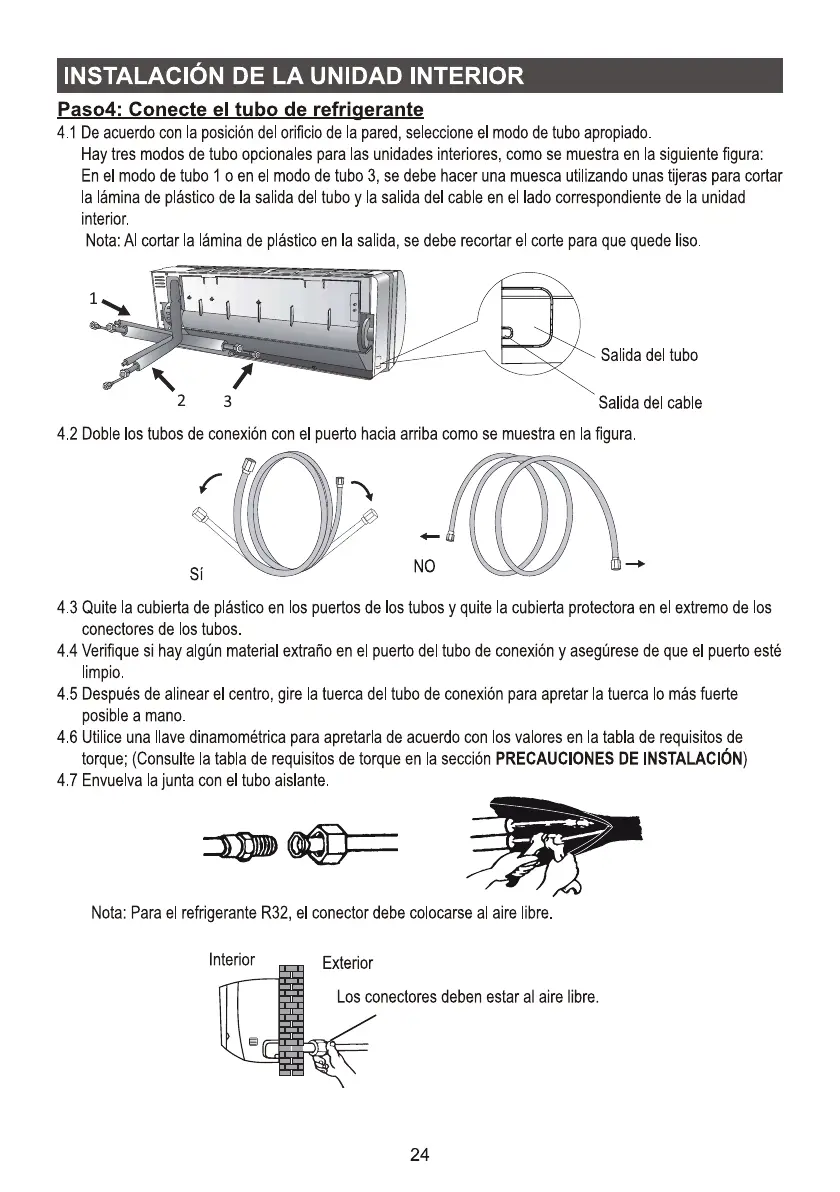 INSTALACIÓN DE LA UNIDAD INTERIOR

Paso4: Conecte el tubo de refrigerante

4.1 De acuerdo con la posición del orificio de la pared, seleccione el modo de tubo apropiado.
Hay tres modos de tubo opcionales para las unidades interiores, como se muestra en la siguiente figura:
En el modo de tubo 1 o en el modo de tubo 3, se debe hacer una muesca utilizando unas tijeras para cortar la lámina de plástico de la salida del tubo y la salida del cable en el lado correspondiente de la unidad interior.
Nota: Al cortar la lámina de plástico en la salida, se debe recortar el corte para que quede liso.

1
2
3
Salida del tubo
Salida del cable

4.2 Doble los tubos de conexión con el puerto hacia arriba como se muestra en la figura.

Sí
NO

4.3 Quite la cubierta de plástico en los puertos de los tubos y quite la cubierta protectora en el extremo de los conectores de los tubos.
4.4 Verifique si hay algún material extraño en el puerto del tubo de conexión y asegúrese de que el puerto esté limpio.
4.5 Después de alinear el centro, gire la tuerca del tubo de conexión para apretar la tuerca lo más fuerte posible a mano.
4.6 Utilice una llave dinamométrica para apretarla de acuerdo con los valores en la tabla de requisitos de torque; (Consulte la tabla de requisitos de torque en la sección PRECAUCIONES DE INSTALACIÓN)
4.7 Envuelva la junta con el tubo aislante.

Nota: Para el refrigerante R32, el conector debe colocarse al aire libre.

Interior
Exterior
Los conectores deben estar al aire libre.

24