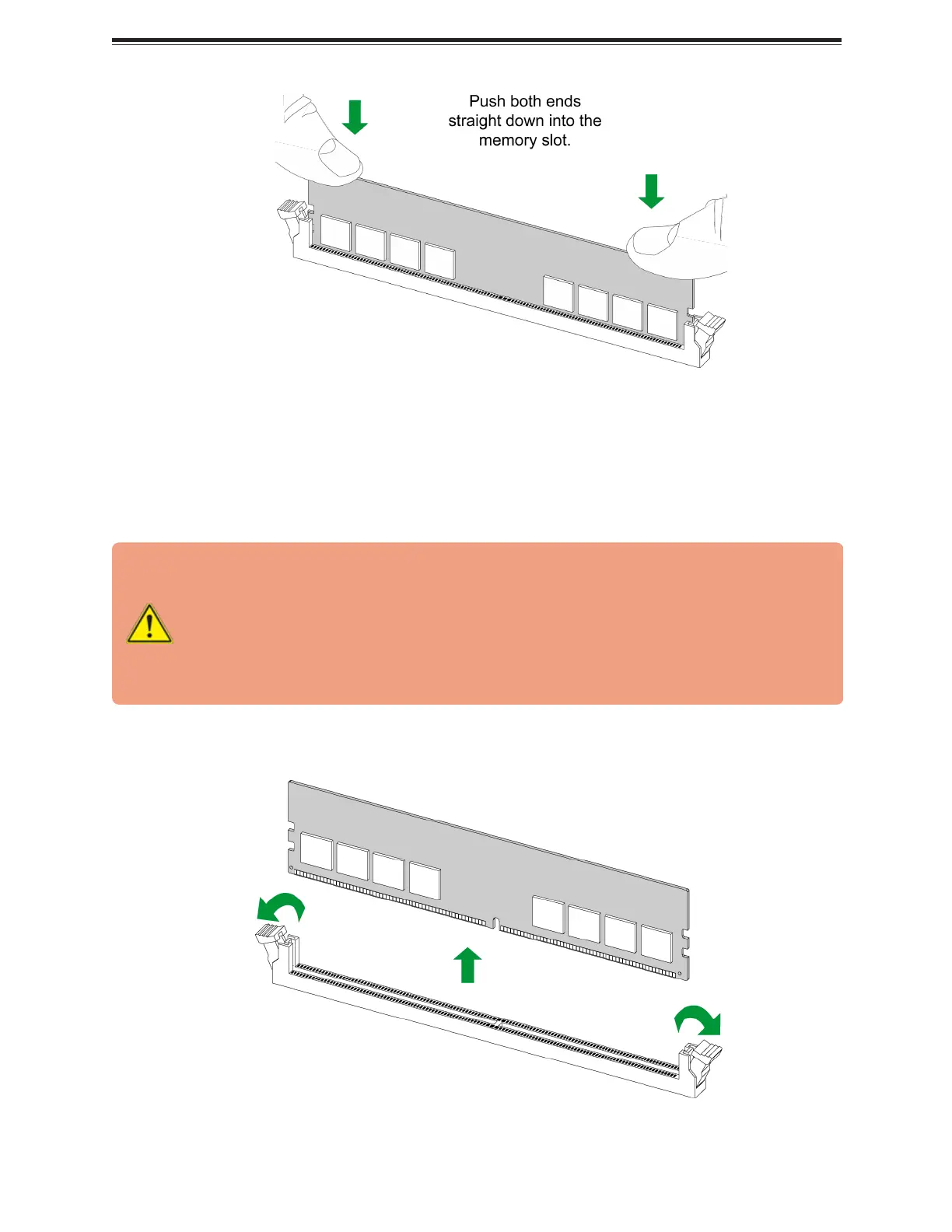 Push both ends straight down into the memory slot.