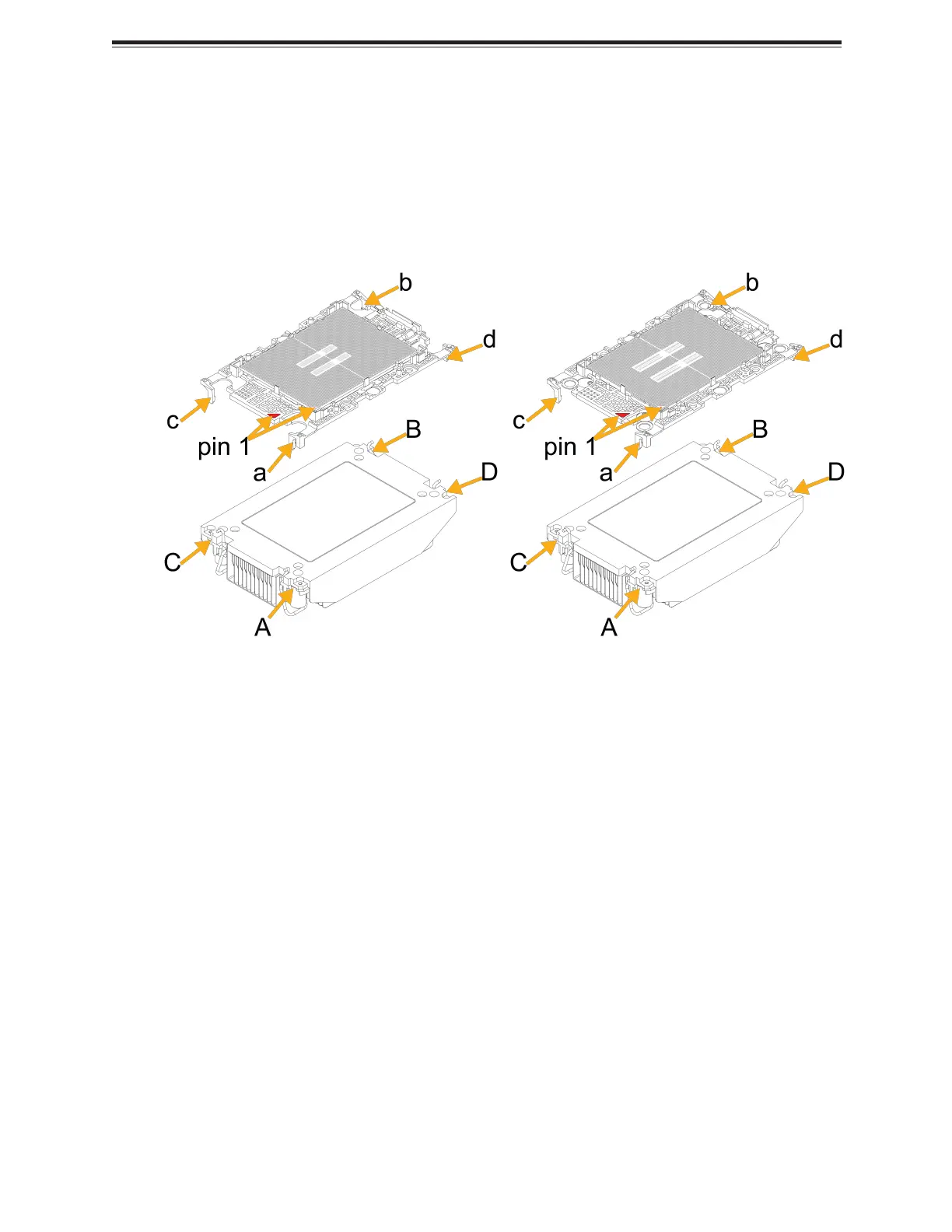 b
d
c
pin 1
a
B
D
C
A

b
d
c
pin 1
a
B
D
C
A