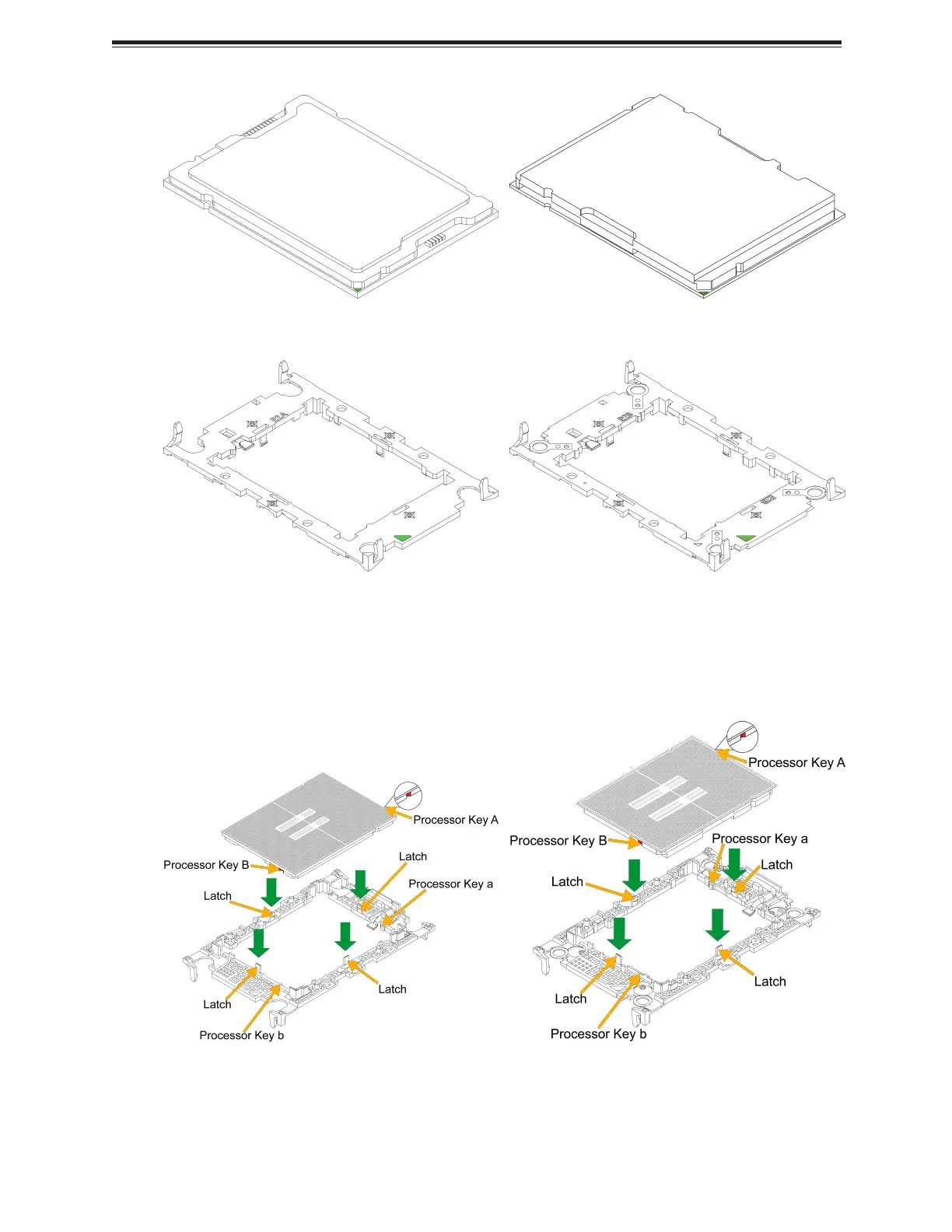 Processor Key A

Processor Key B

Latch

Processor Key a

Latch

Latch

Latch

Processor Key b

Processor Key A

Processor Key B

Processor Key a

Latch

Latch

Latch

Latch

Processor Key b