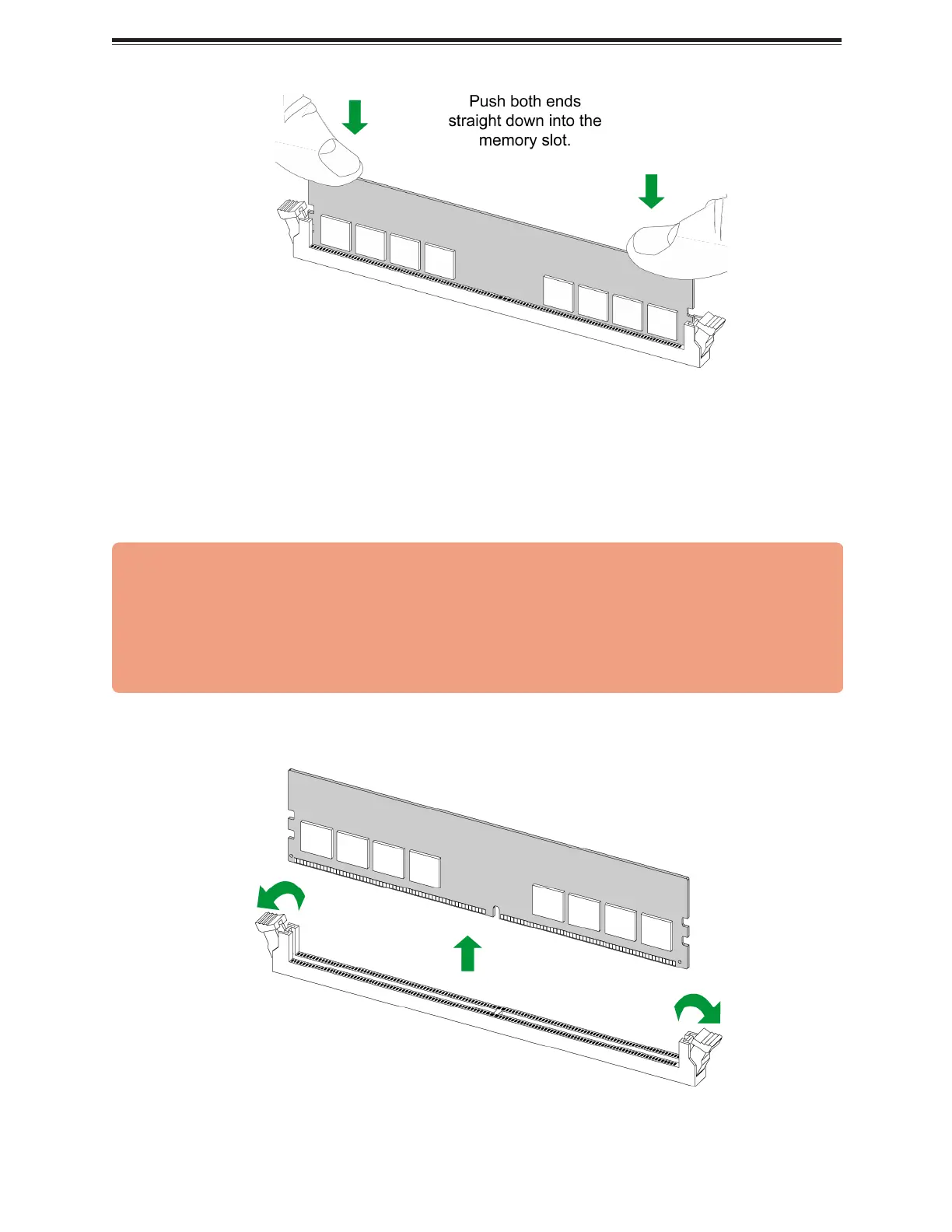 Push both ends straight down into the memory slot.