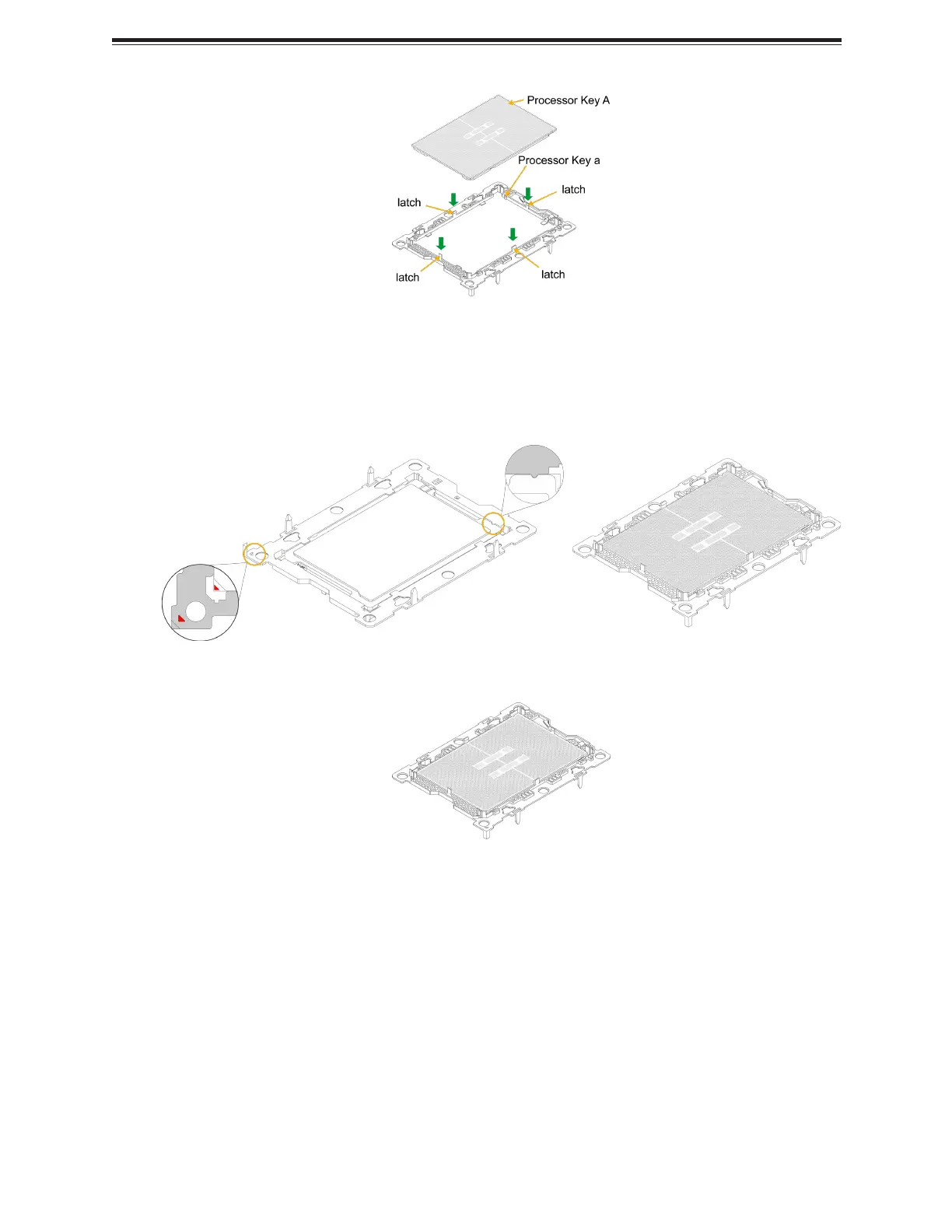 Processor Key A

Processor Key a

latch

latch

latch

latch