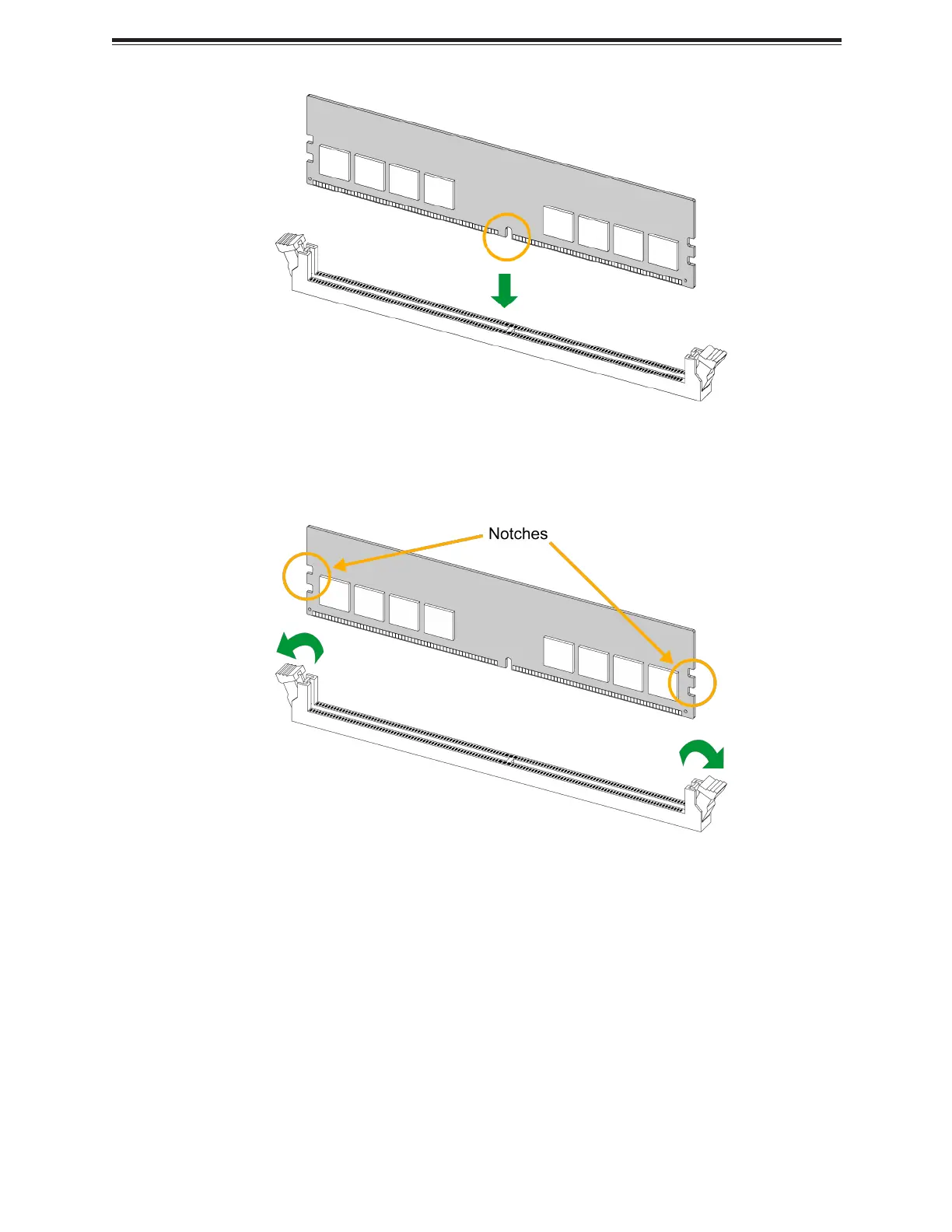 Notches