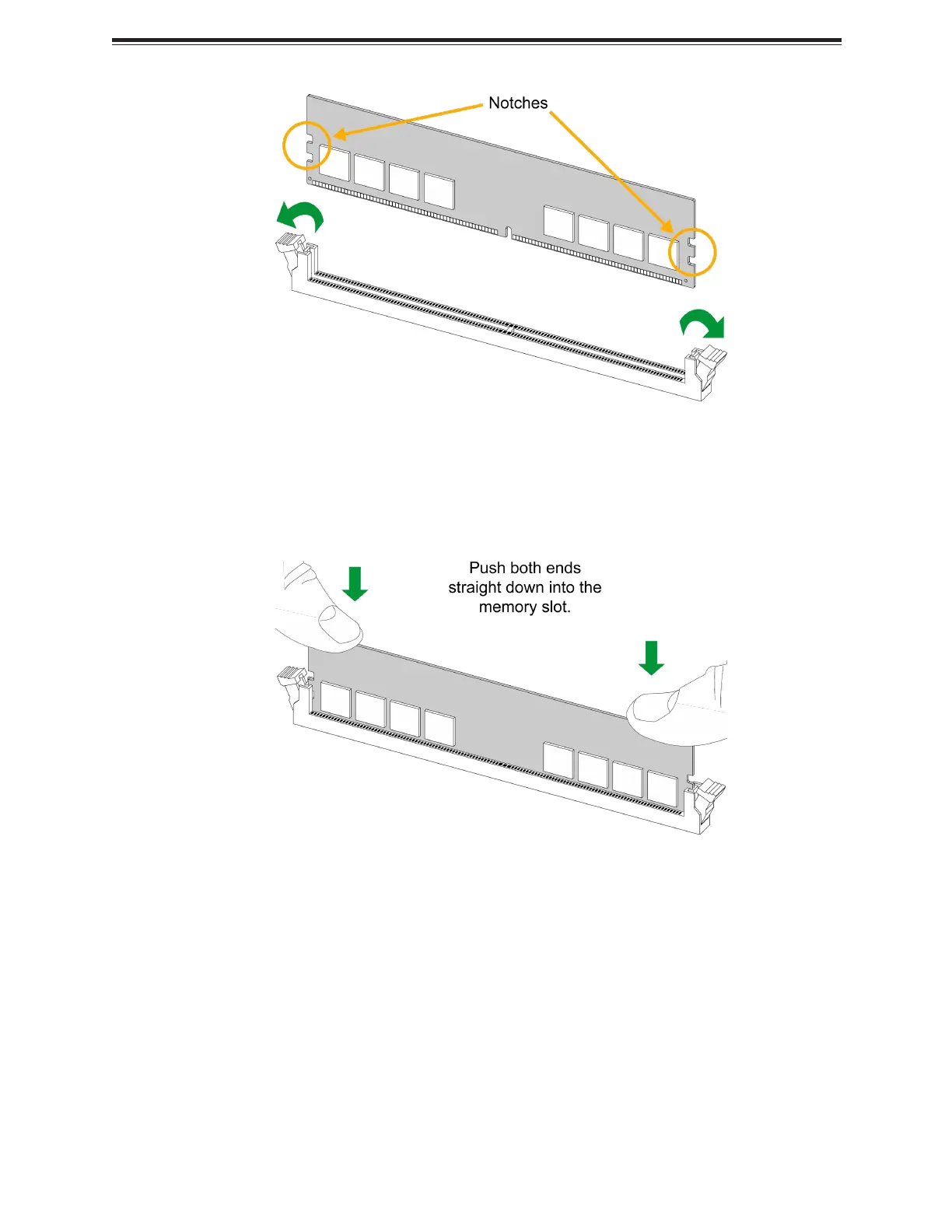 Notches

Push both ends straight down into the memory slot.