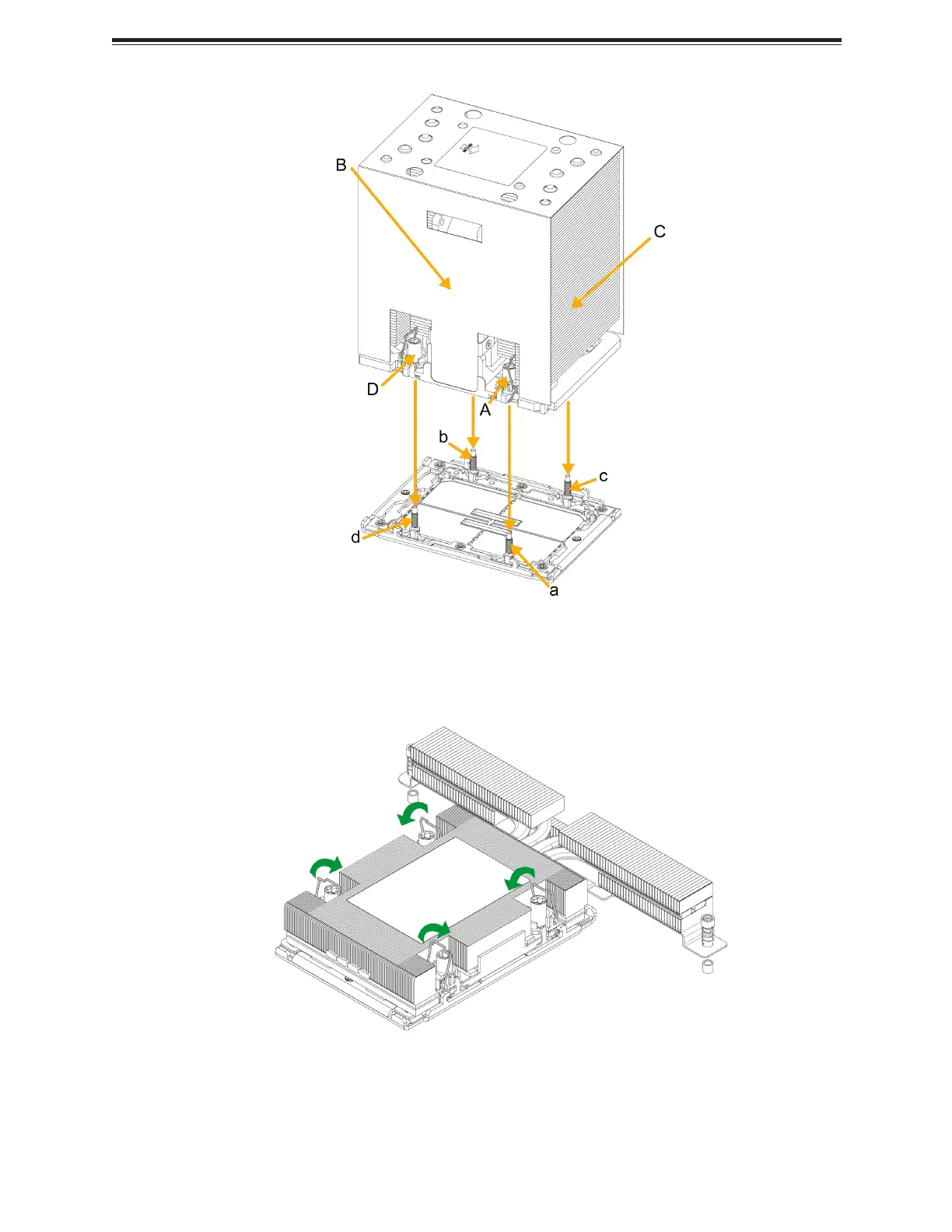 B

C

D

A

b

c

d

a