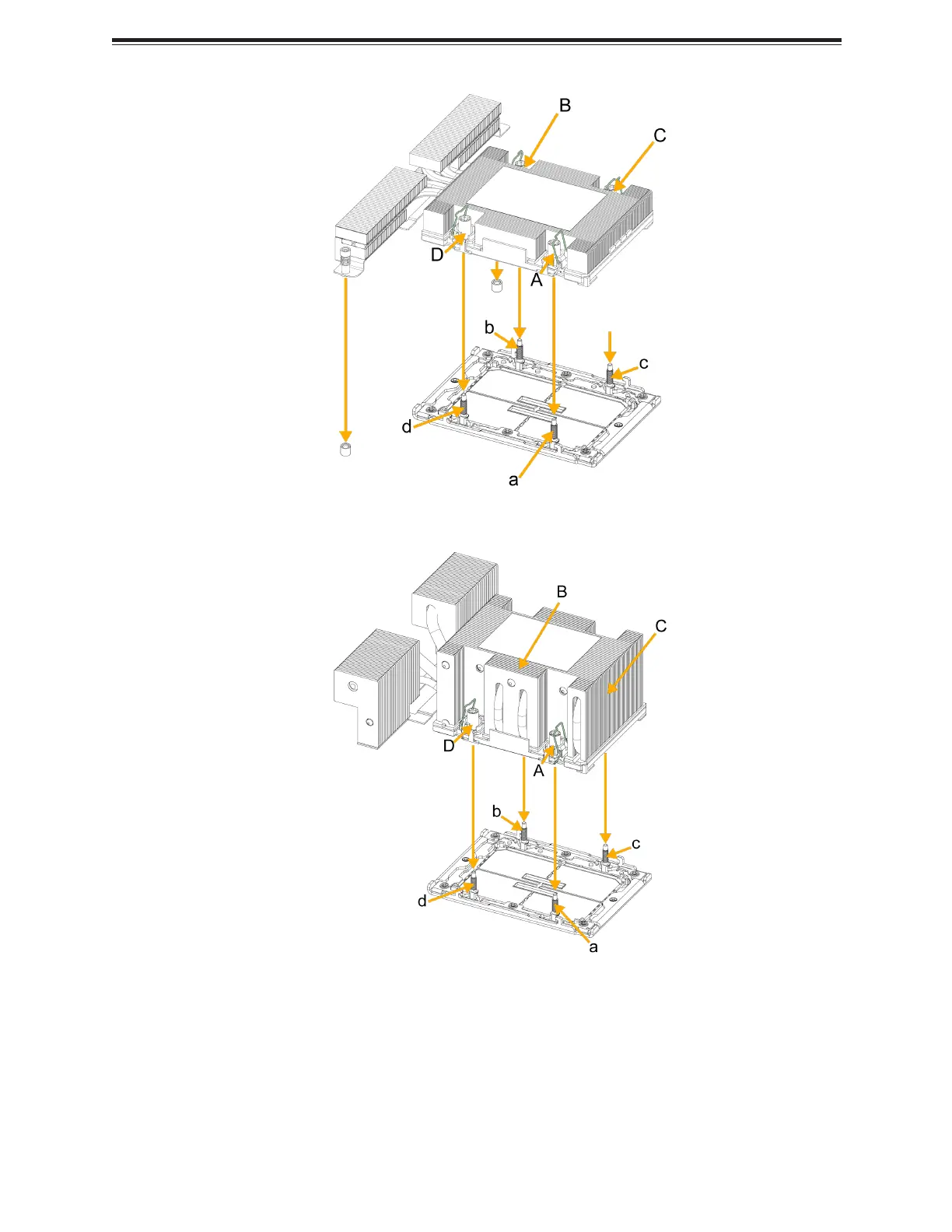 B
C
D
A
b
c
d
a

B
C
D
A
b
c
d
a