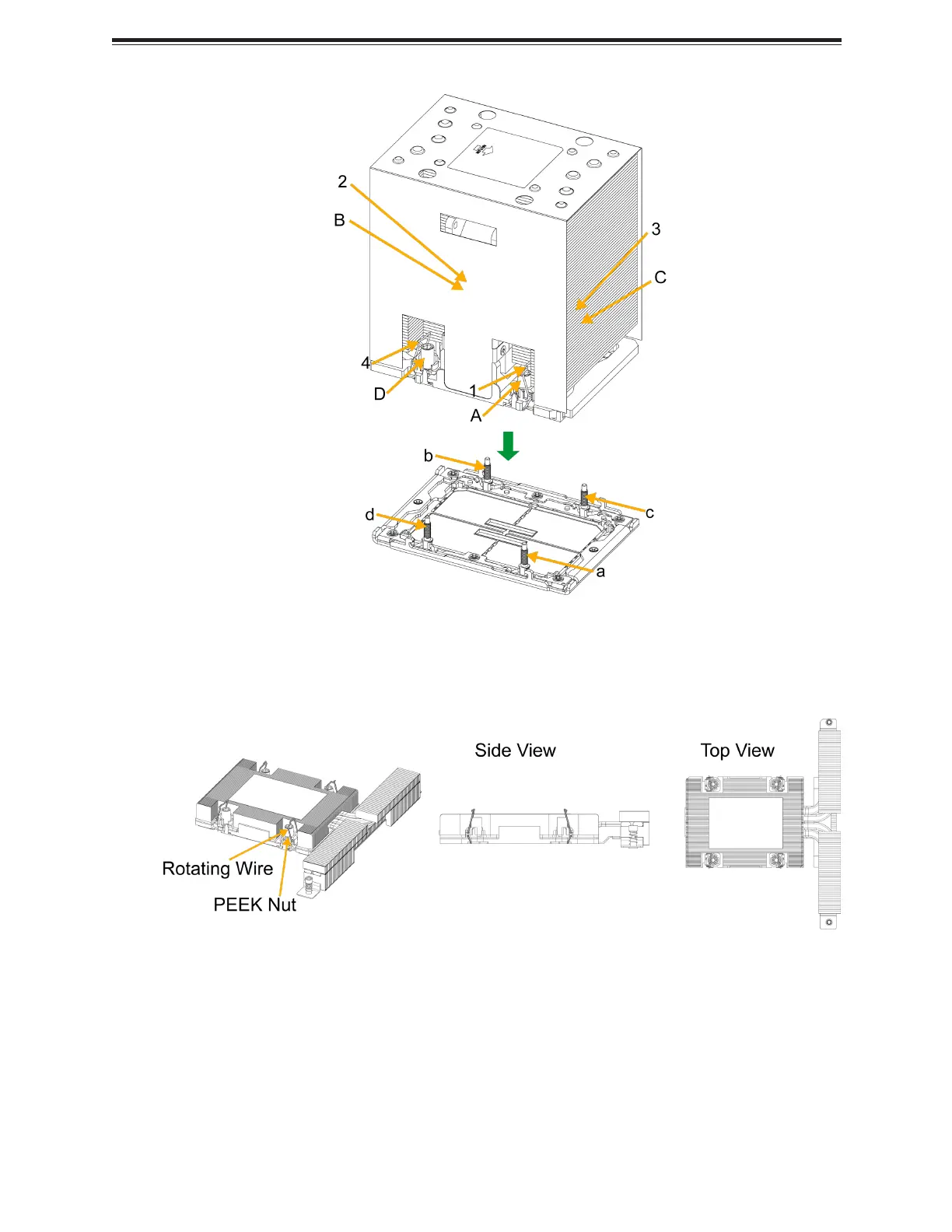 2
B
3
C
4
D
1
A
b
c
d
a

Side View
Top View
Rotating Wire
PEEK Nut