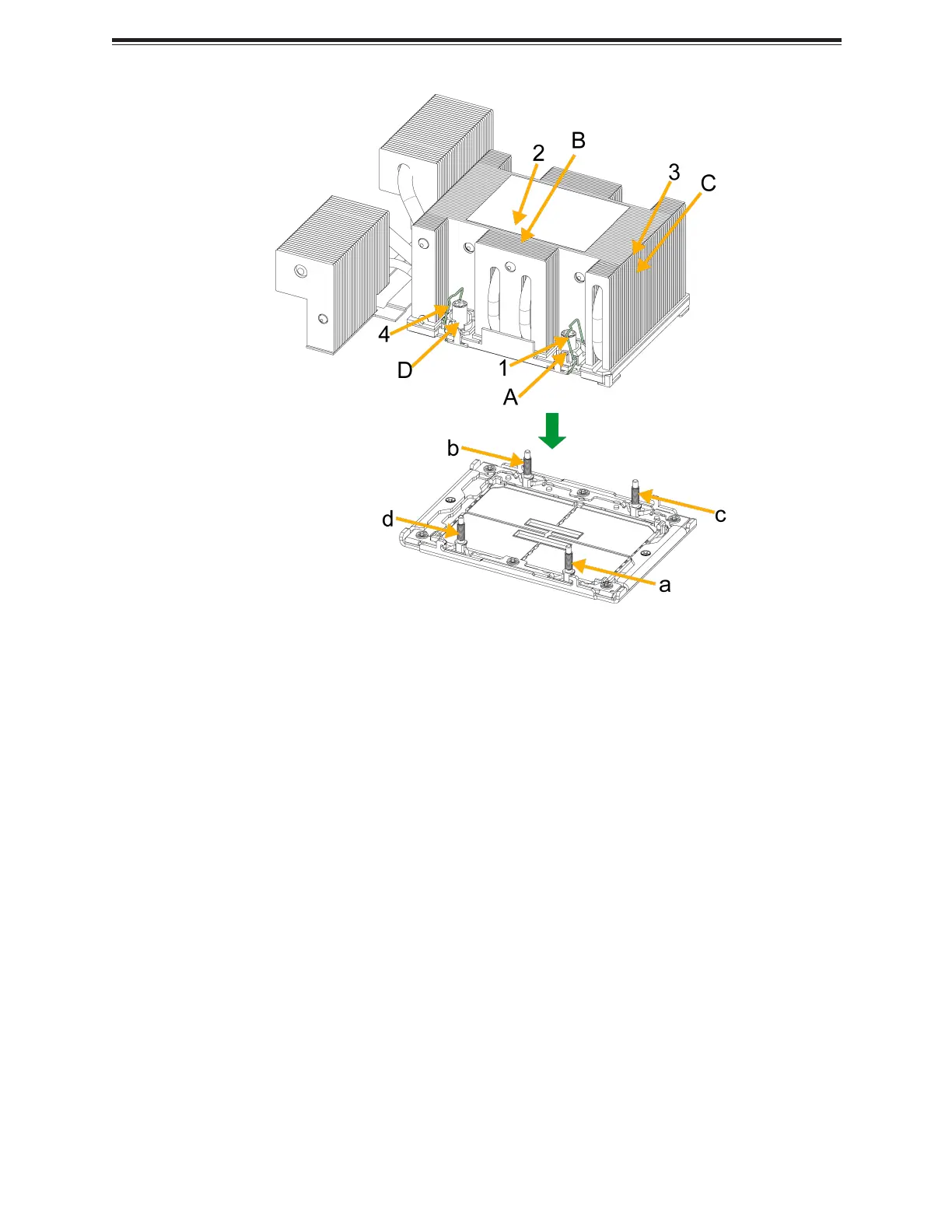 2
B
3
C
4
D
1
A
b
c
d
a