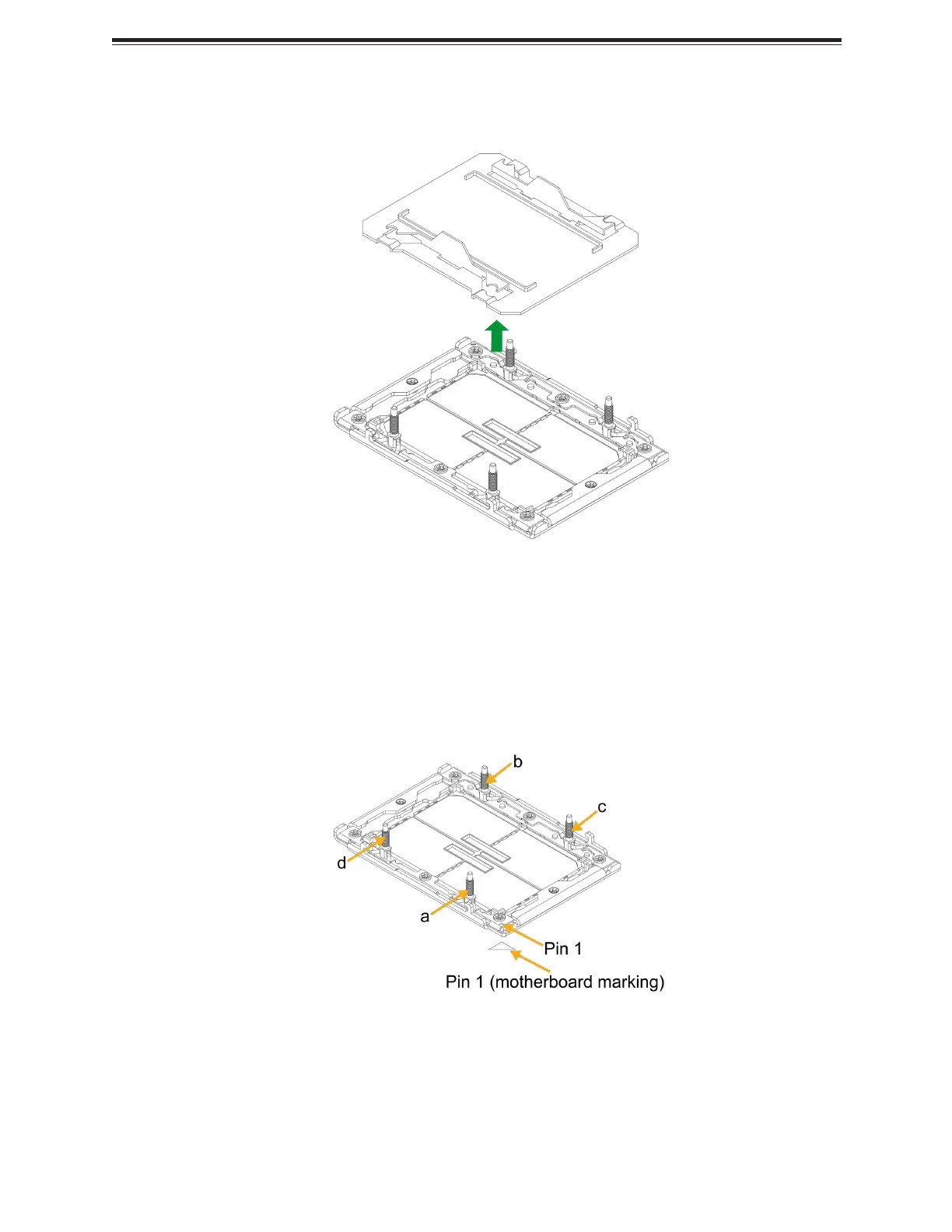 b

c

d

a

Pin 1

Pin 1 (motherboard marking)