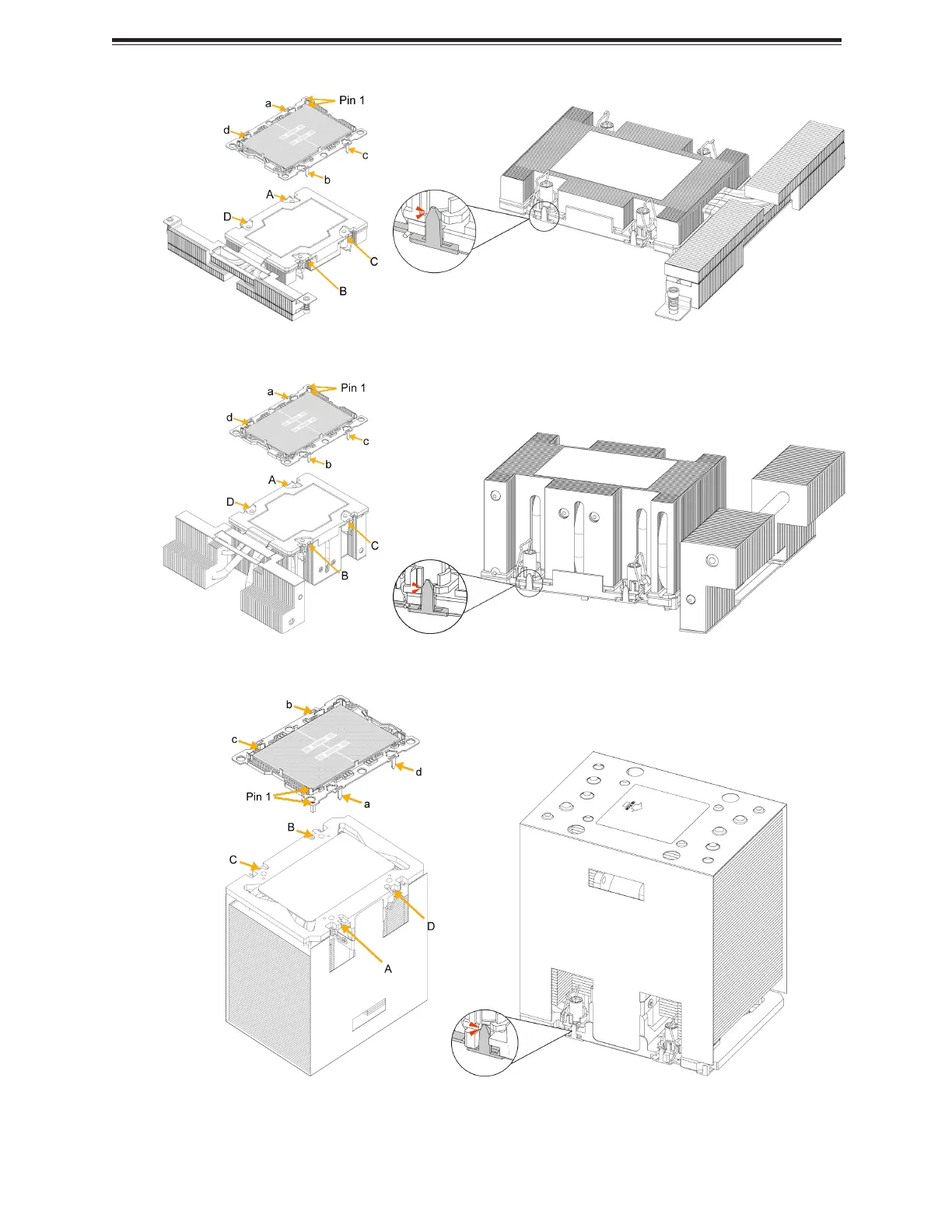 a
Pin 1
d
c
b
A
D
C
B

a
Pin 1
d
c
b
A
D
C
B

b
c
d
Pin 1
a
B
C
D
A