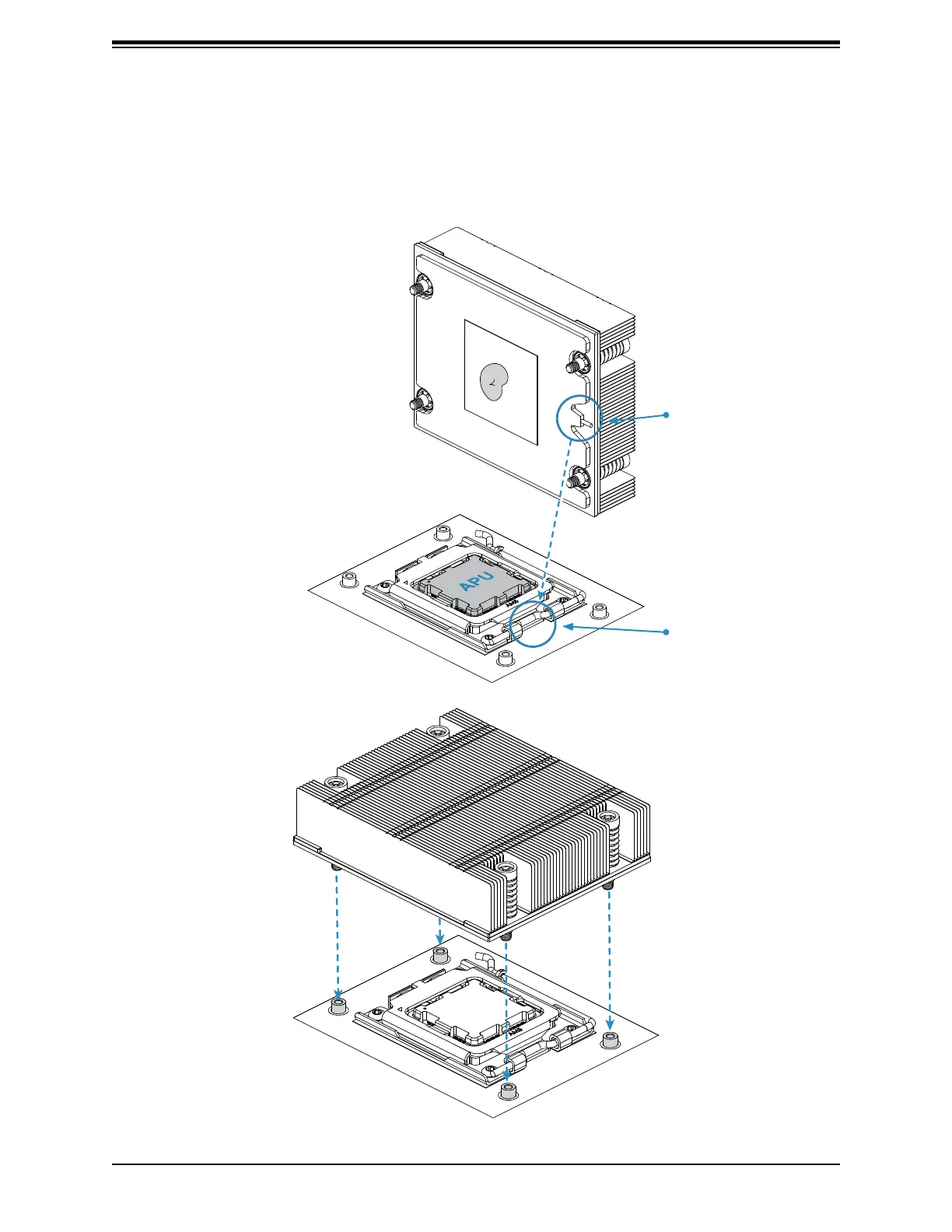 APU