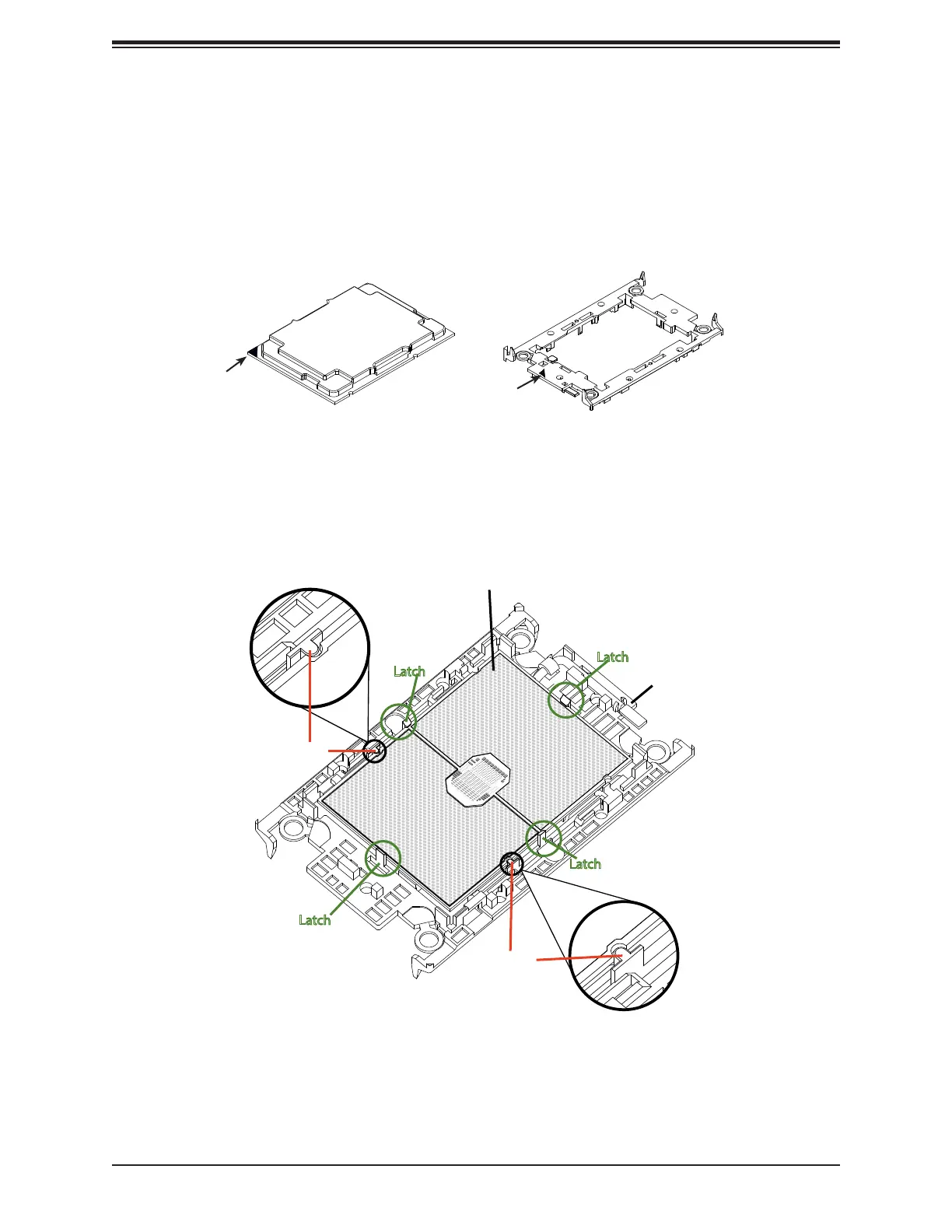 Latch

Latch

Latch

Latch