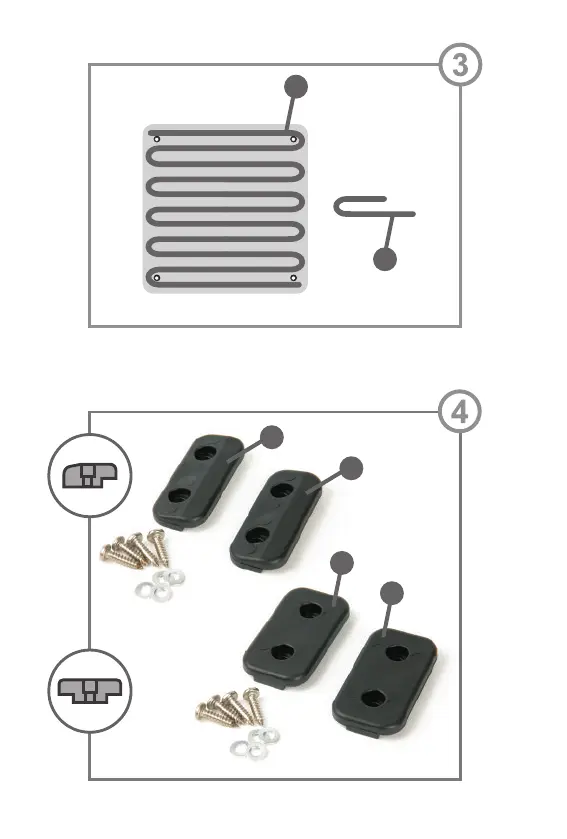 3

4